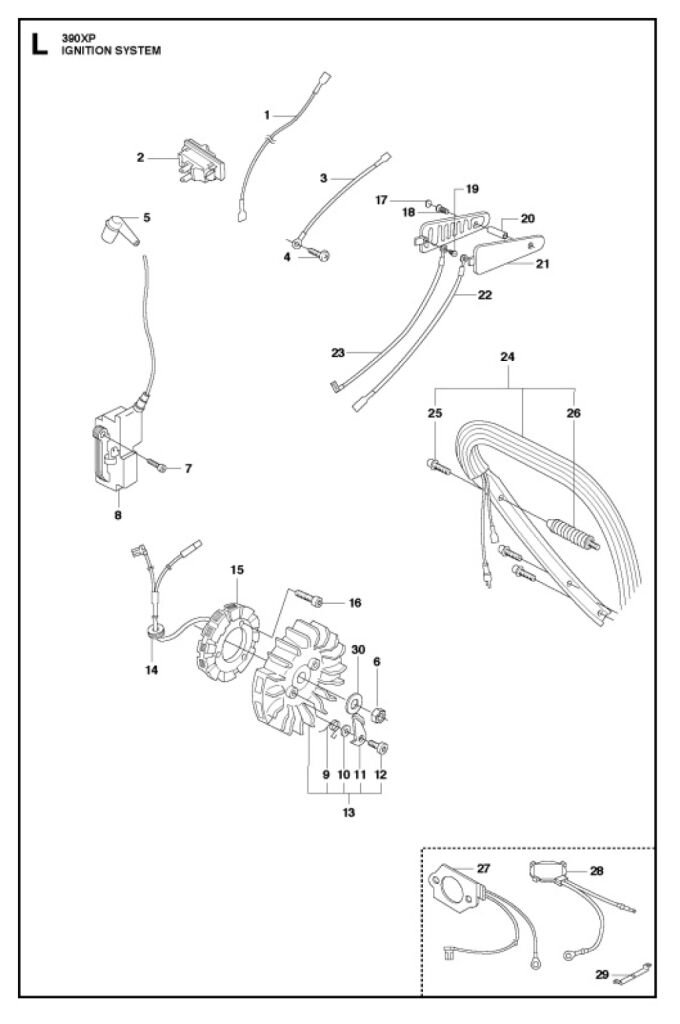 L 390XP
IGNITION SYSTEM

1
2
3
4
5
17
18
19
20
21
22
23
24
25
26
7
8
15
16
14
30
6
9
10
11
12
13
27
28
29