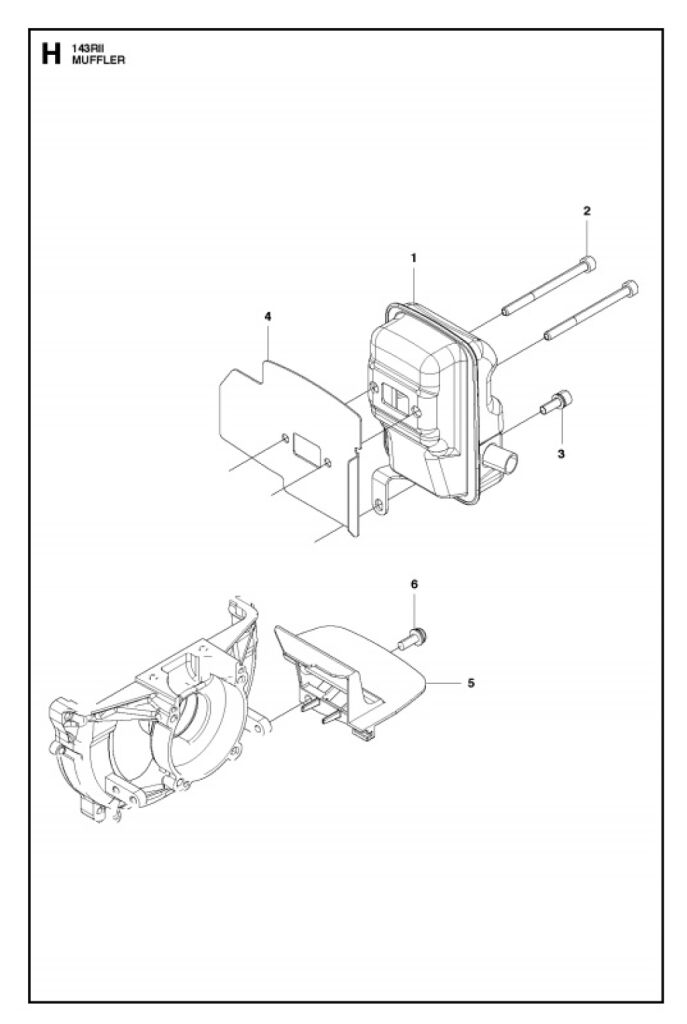 H 143RII
MUFFLER

2
1
4
3
6
5