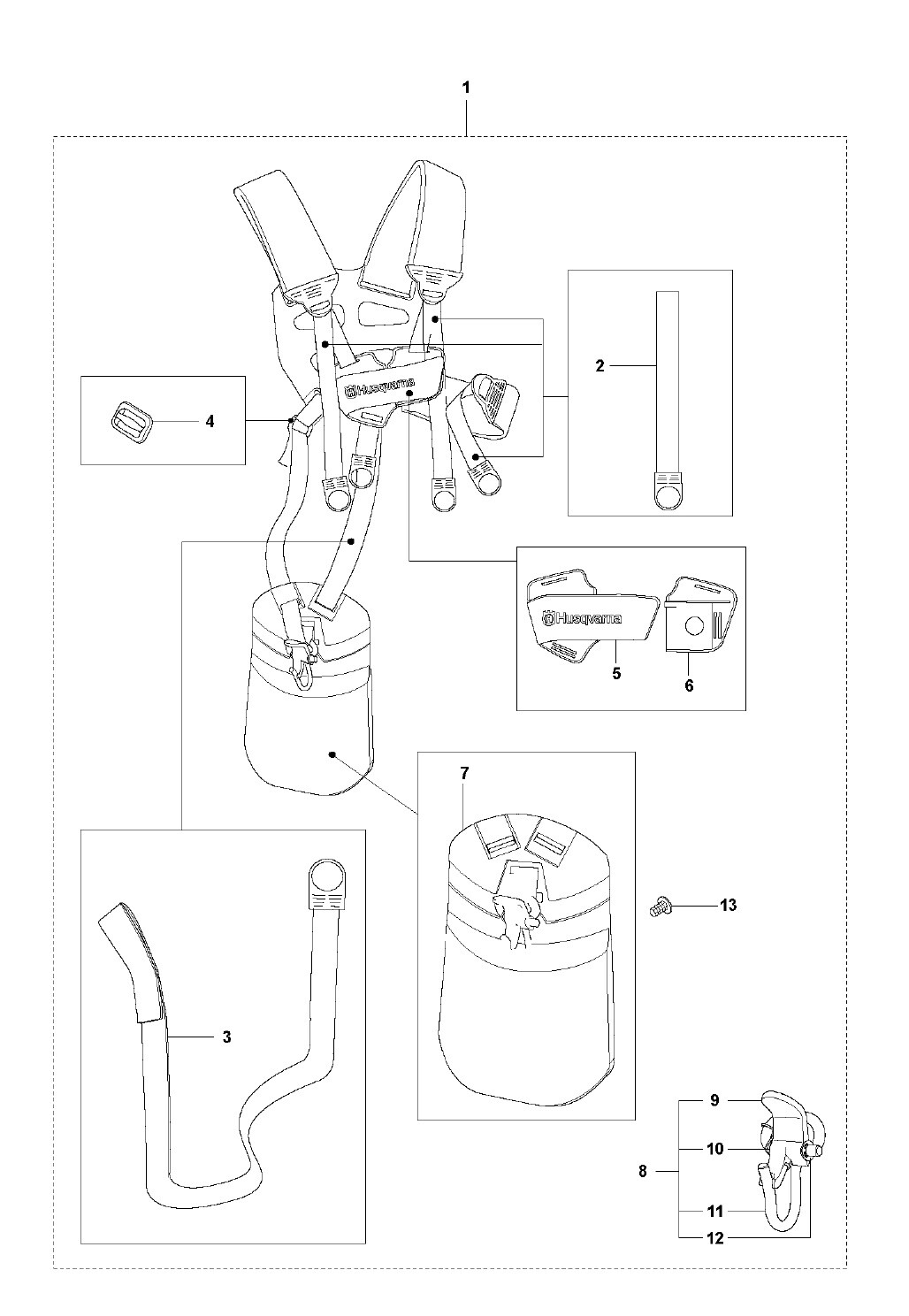 1

Husqvarna

2

4

Husqvarna

5

6

7

13

3

9

10

8

11

12