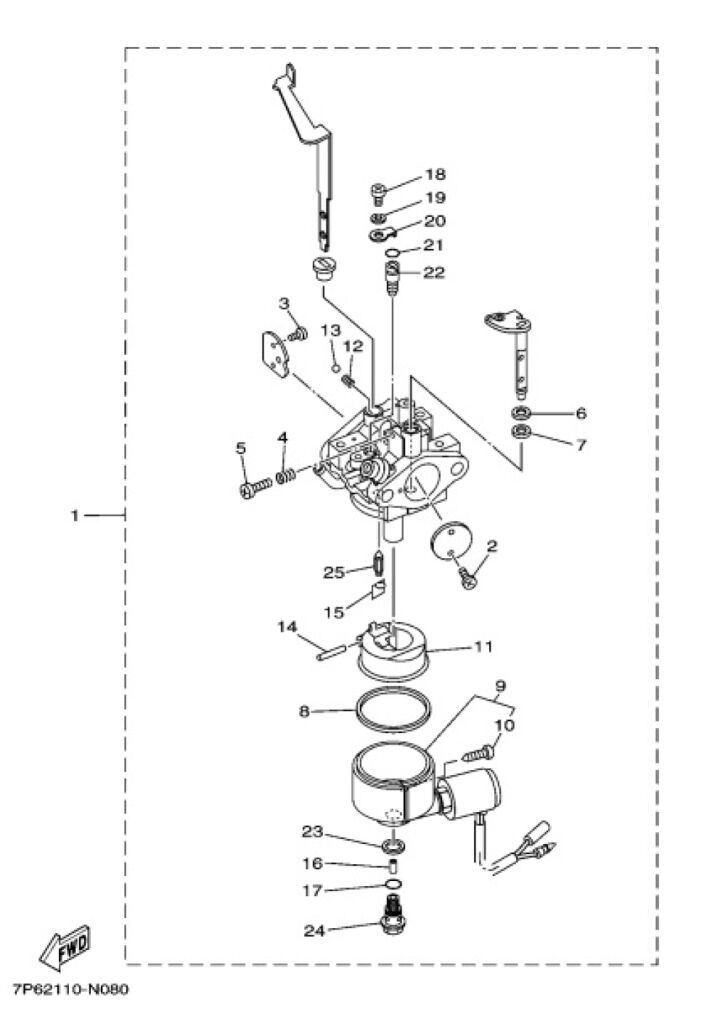 18
19
20
21
22
3
13
12
6
7
5
4
1
2
25
15
14
11
9
8
10
23
16
17
24
FWD
7P62110-N080