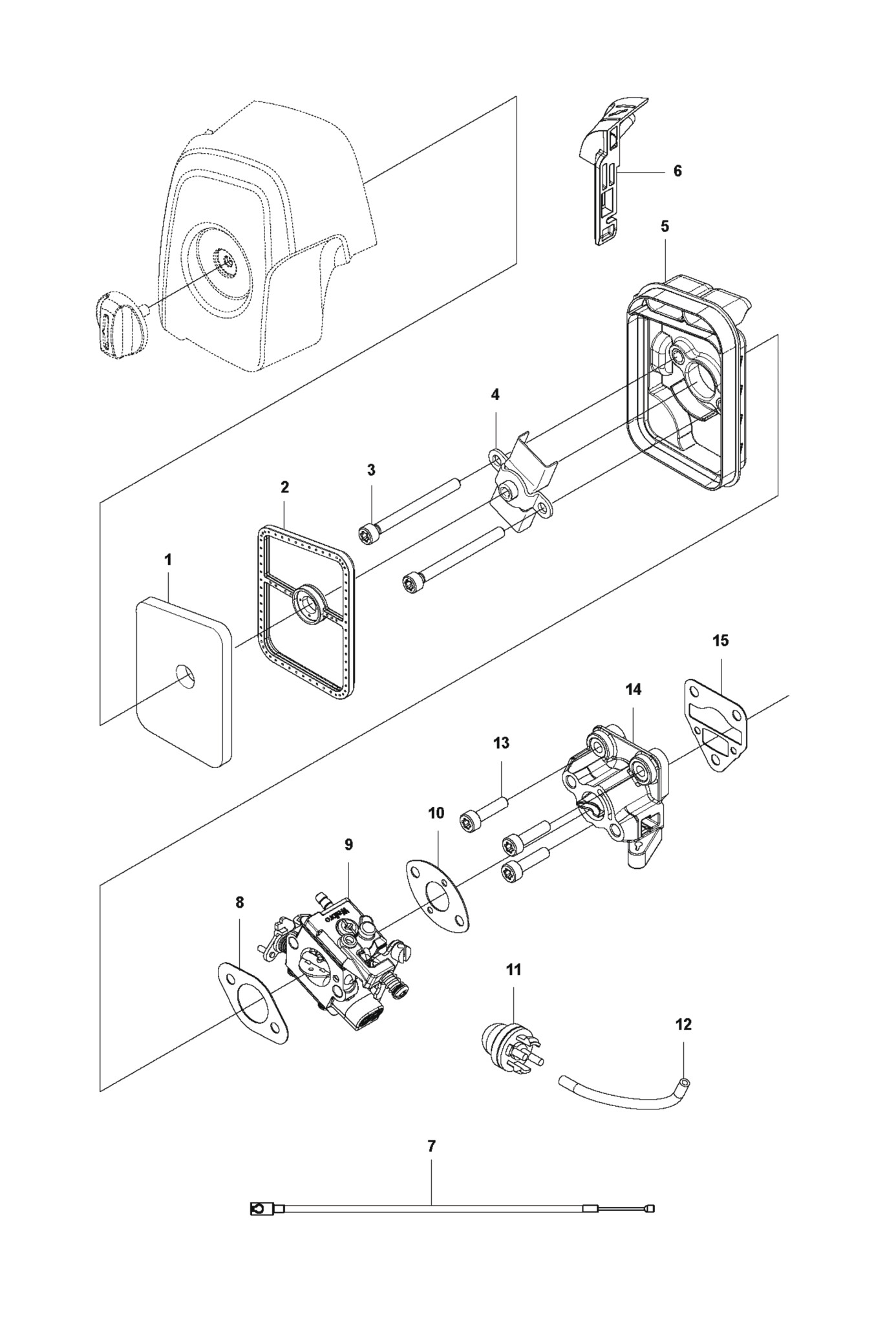 6

5

4

3

2

1

15

14

13

10

9

8

11

12

7