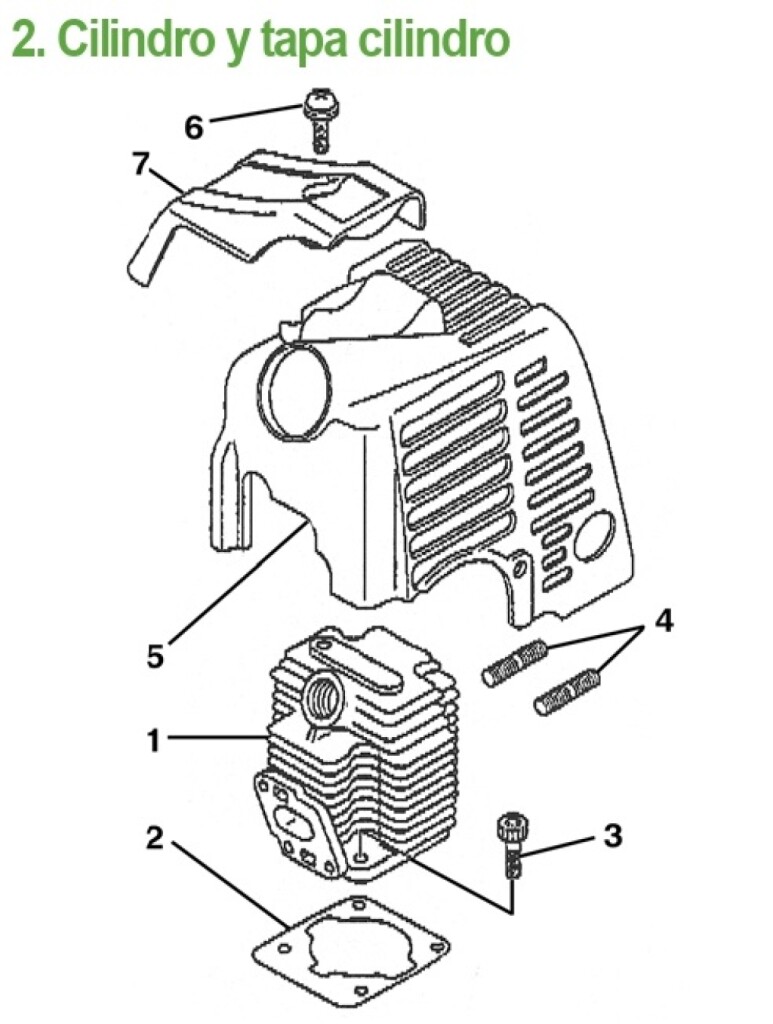 2. Cilindro y tapa cilindro

6
7
5
4
1
2
3