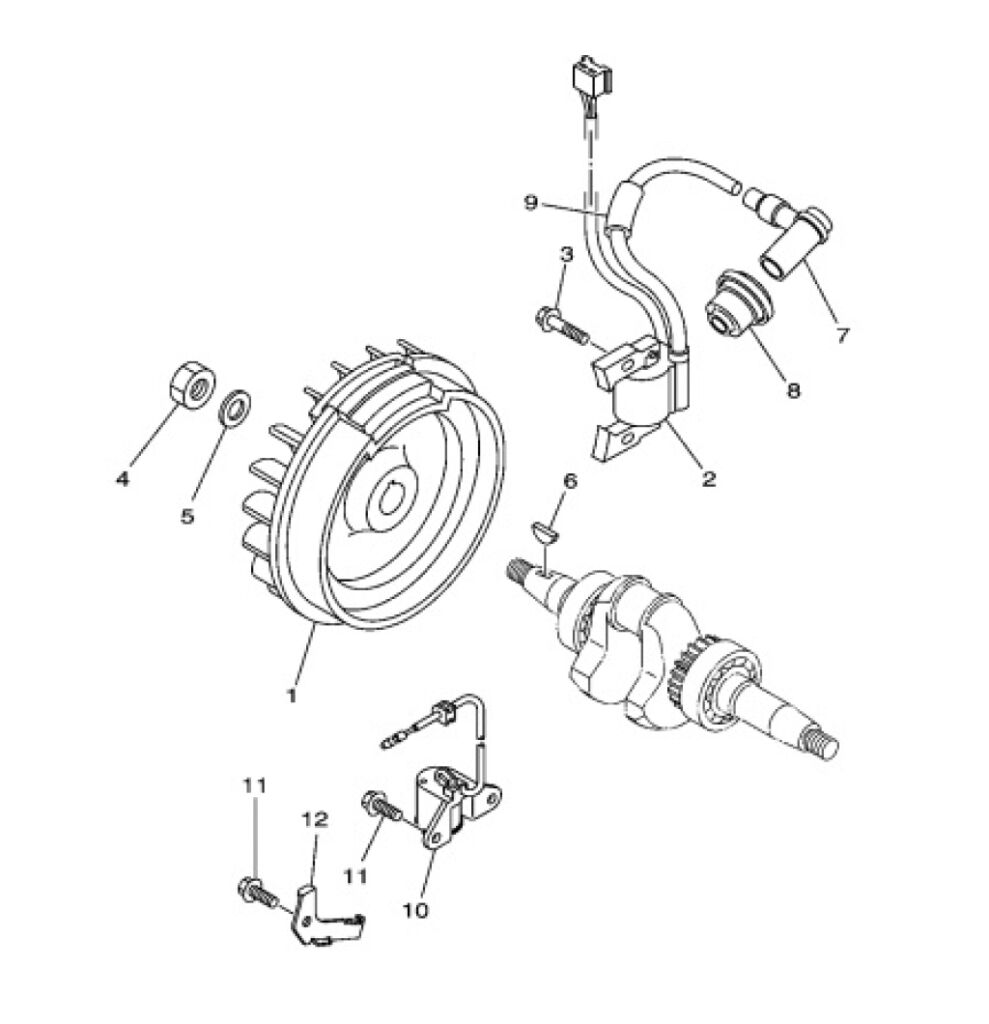 9
3
7
8
4
5
2
6
1
11
12
11
10