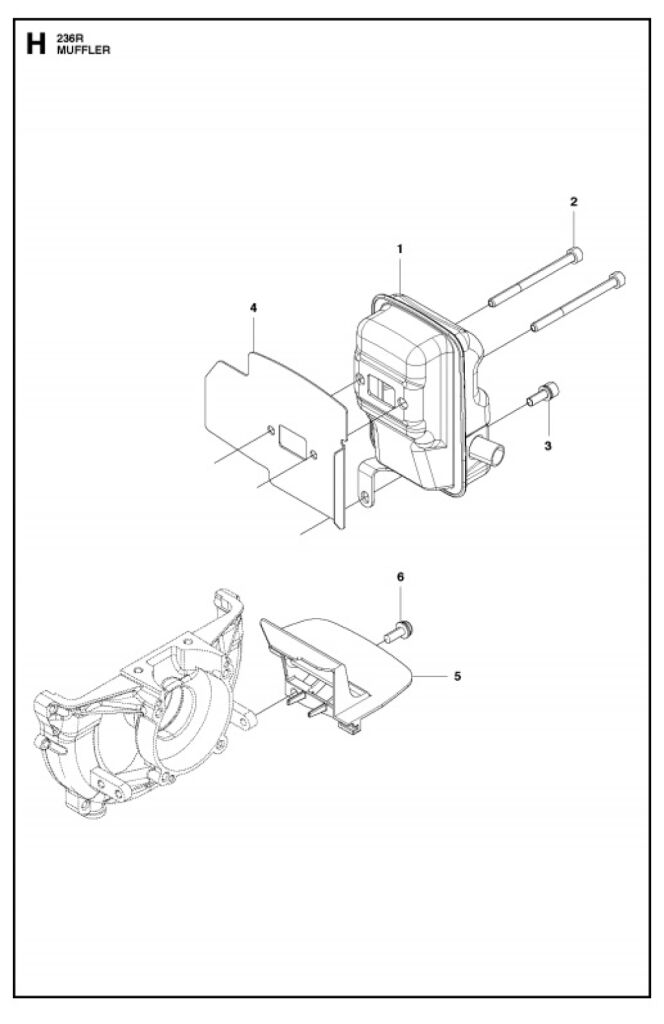 H 236R MUFFLER

2

1

4

3

6

5