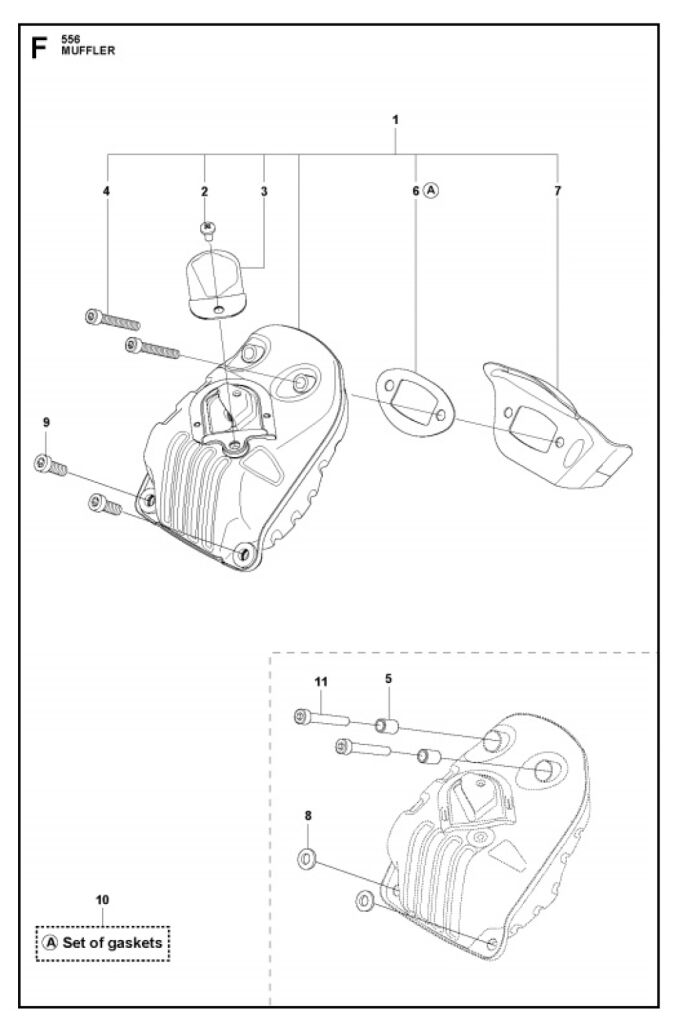 F 556
MUFFLER

1
4
2
3
6 A
7
9
11
5
8
10
A Set of gaskets