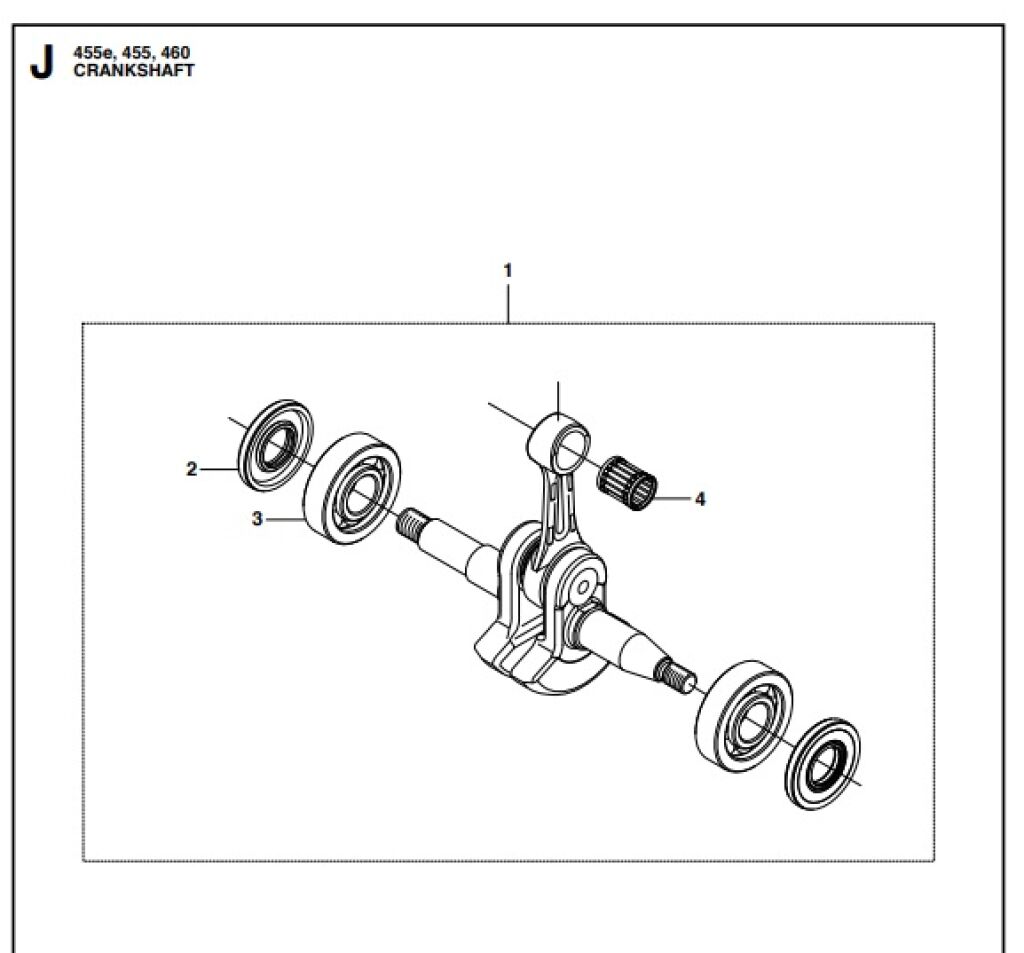 J 455e, 455, 460
CRANKSHAFT

1

2

3

4