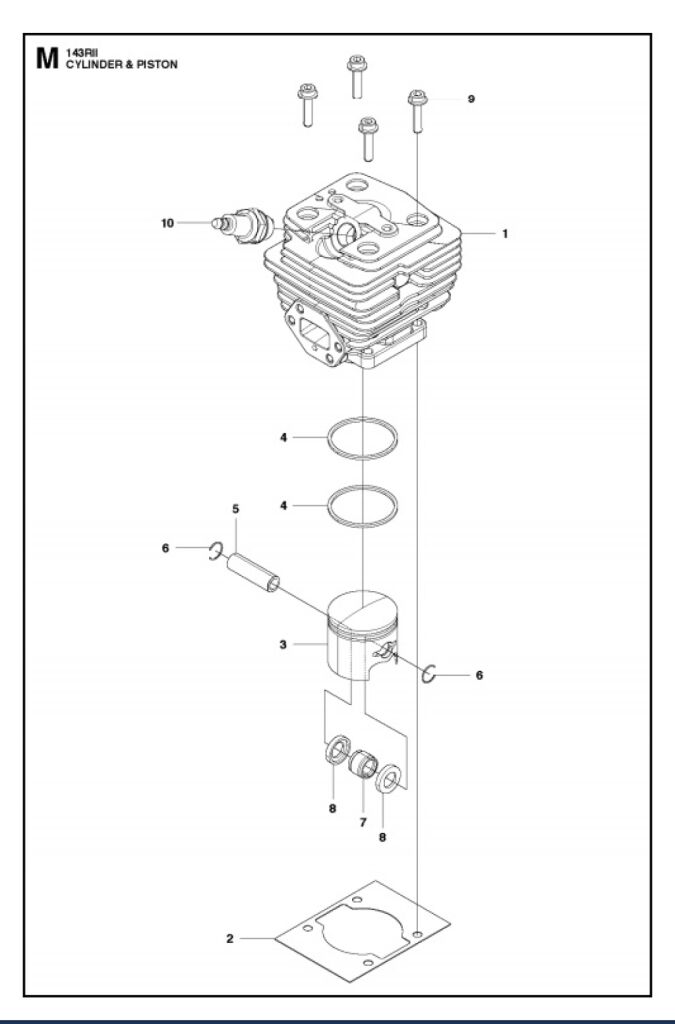 M 143RII
CYLINDER & PISTON

9

10

1

4

4

5

6

3

6

8

7

8

2