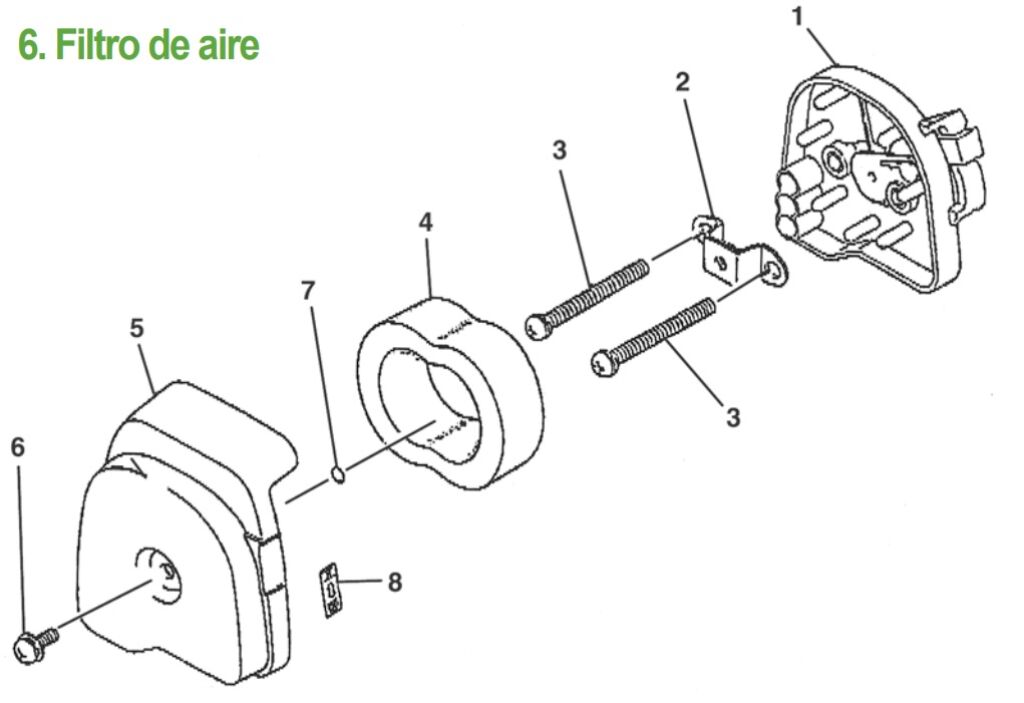 6. Filtro de aire

1
2
3
4
7
5
3
6
8