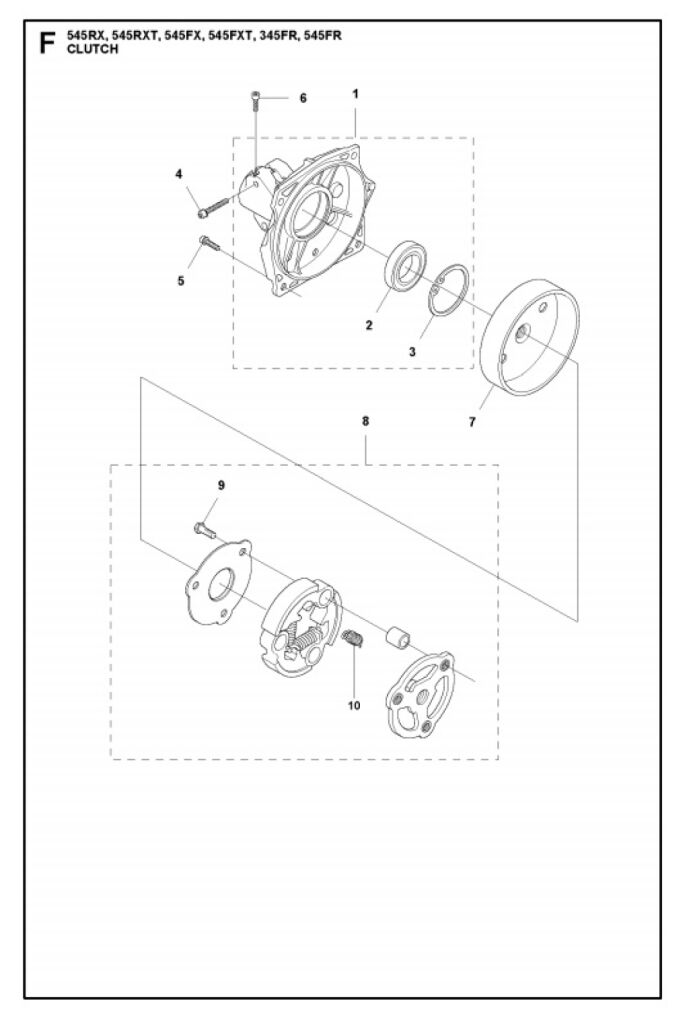 F 545RX, 545RXT, 545FX, 545FXT, 345FR, 545FR
CLUTCH

6
1
4
5
2
3
7
8
9
10