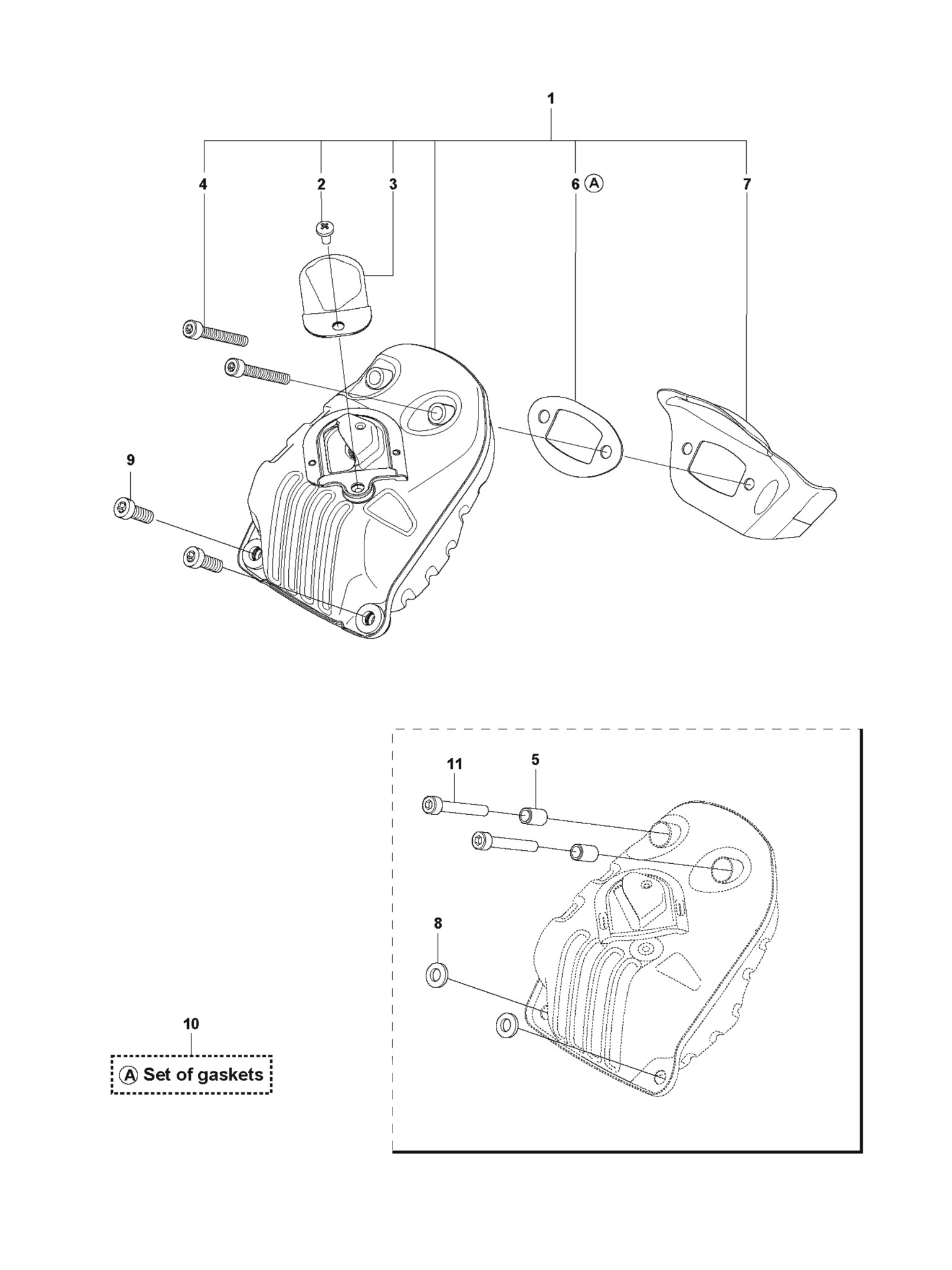 1

4

2

3

6 Ⓐ

7

9

11

5

8

10

Ⓐ Set of gaskets