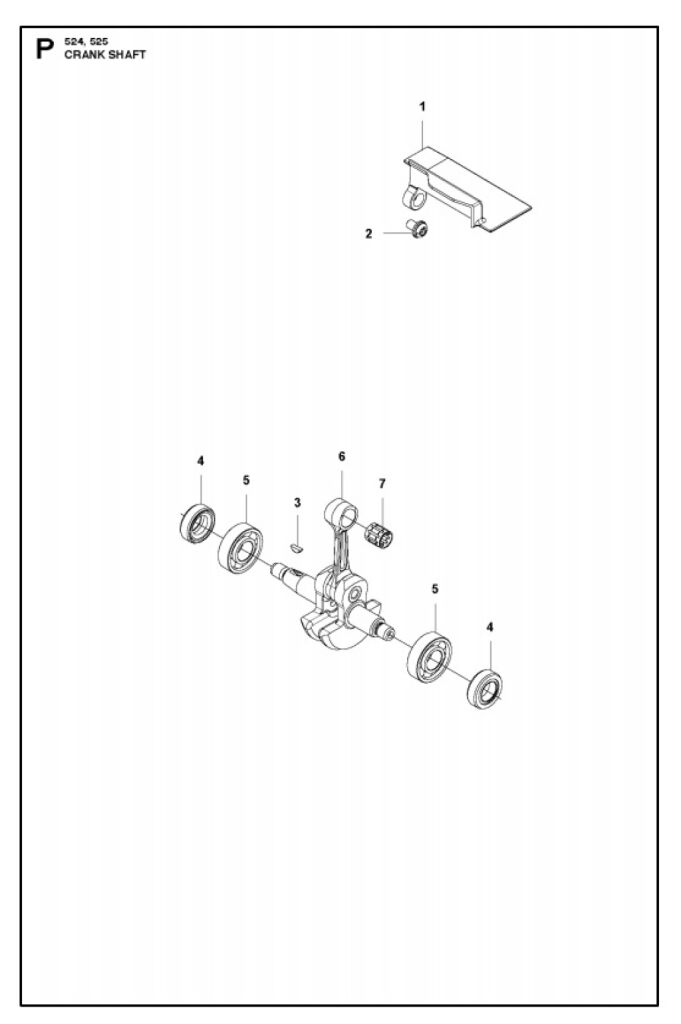 P 524, 525
CRANK SHAFT

1
2
4
5
3
6
7
5
4