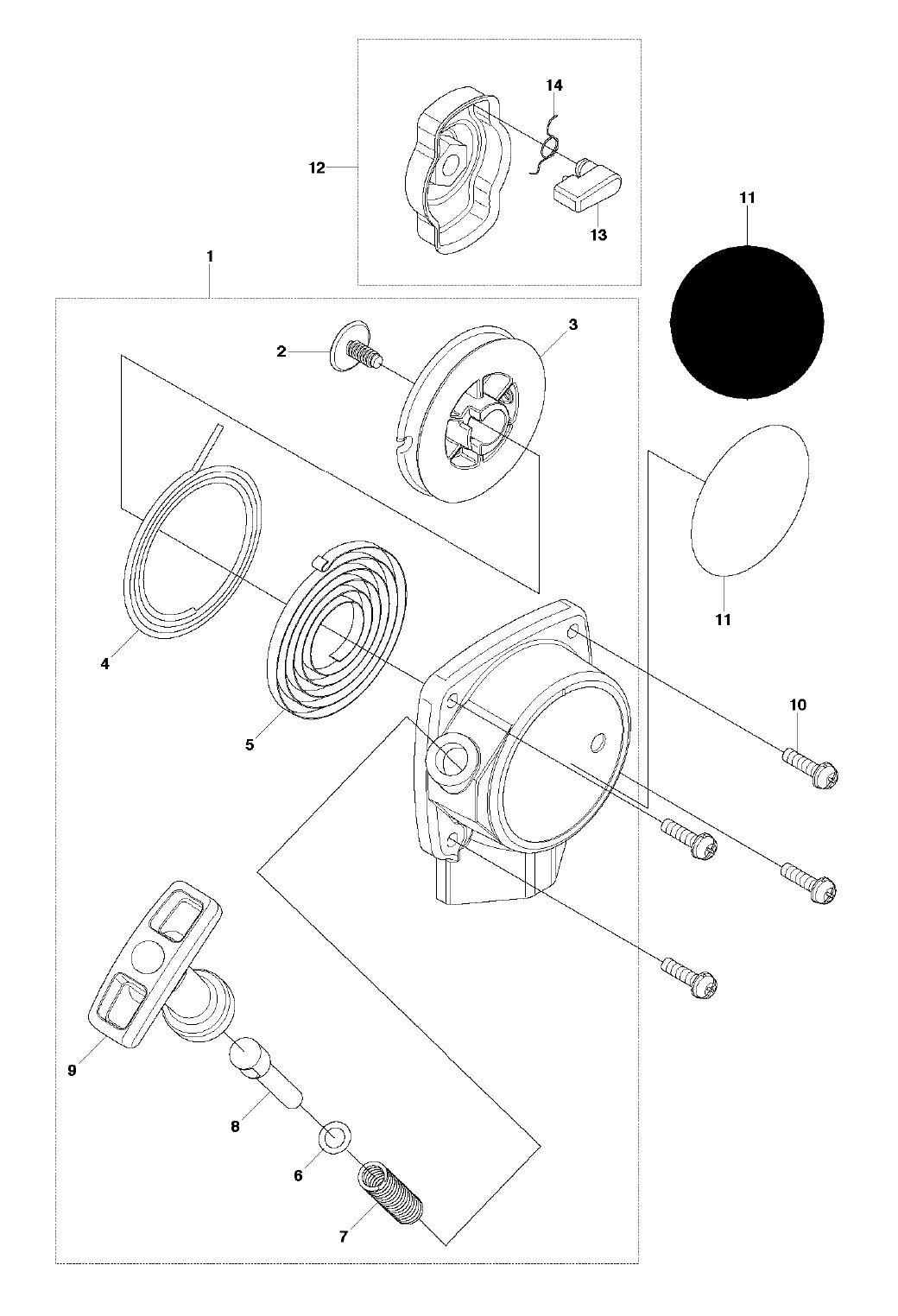 14
12
13
11
1
2
3
4
5
11
10
9
8
6
7