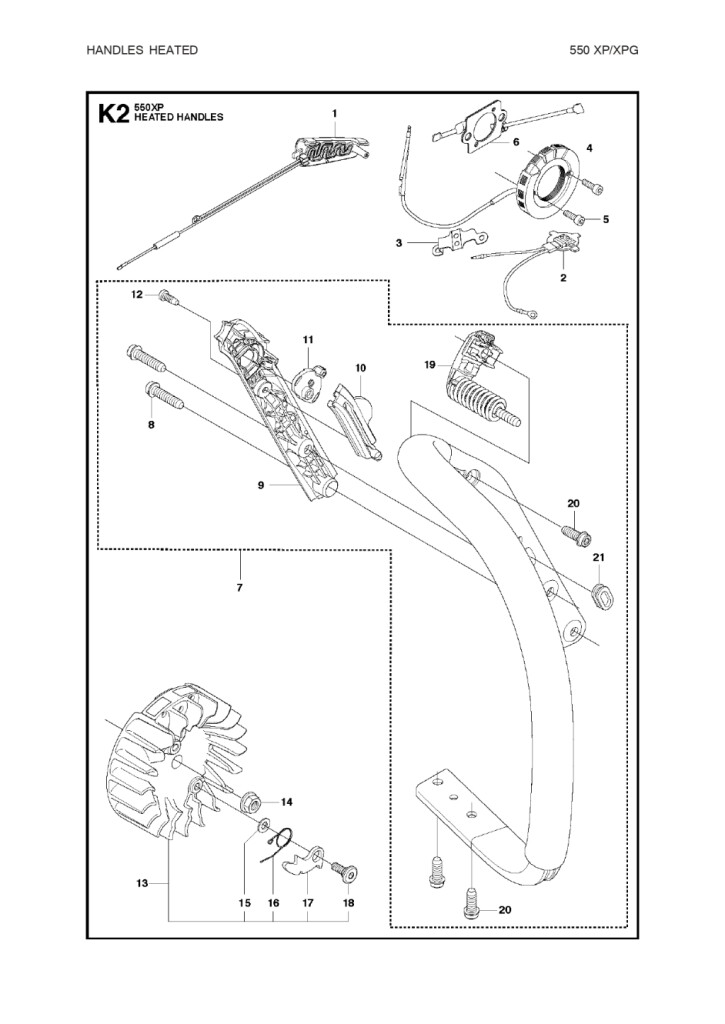 HANDLES HEATED

550 XP/XPG

K2 550XP HEATED HANDLES

1
6
4
5
3
2
12
11
10
19
8
9
20
21
7
14
13
15
16
17
18
20