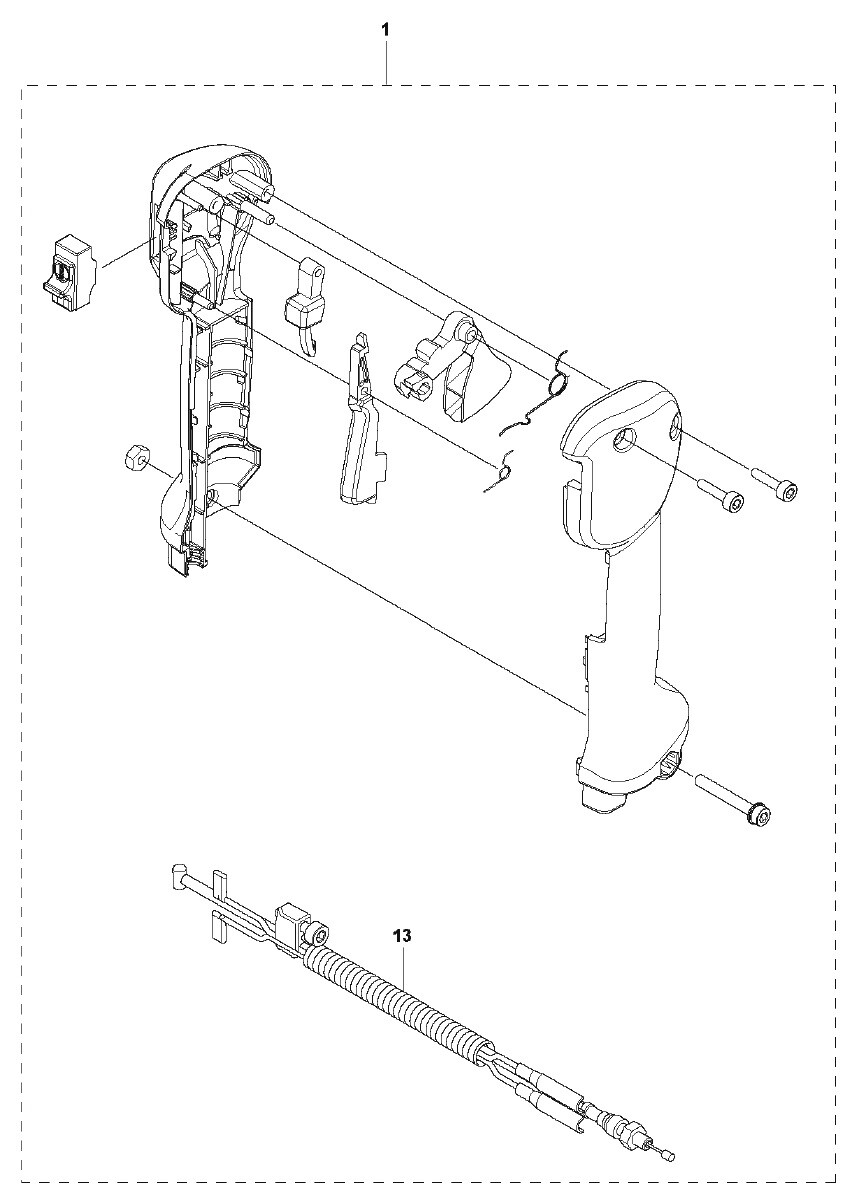 1

13