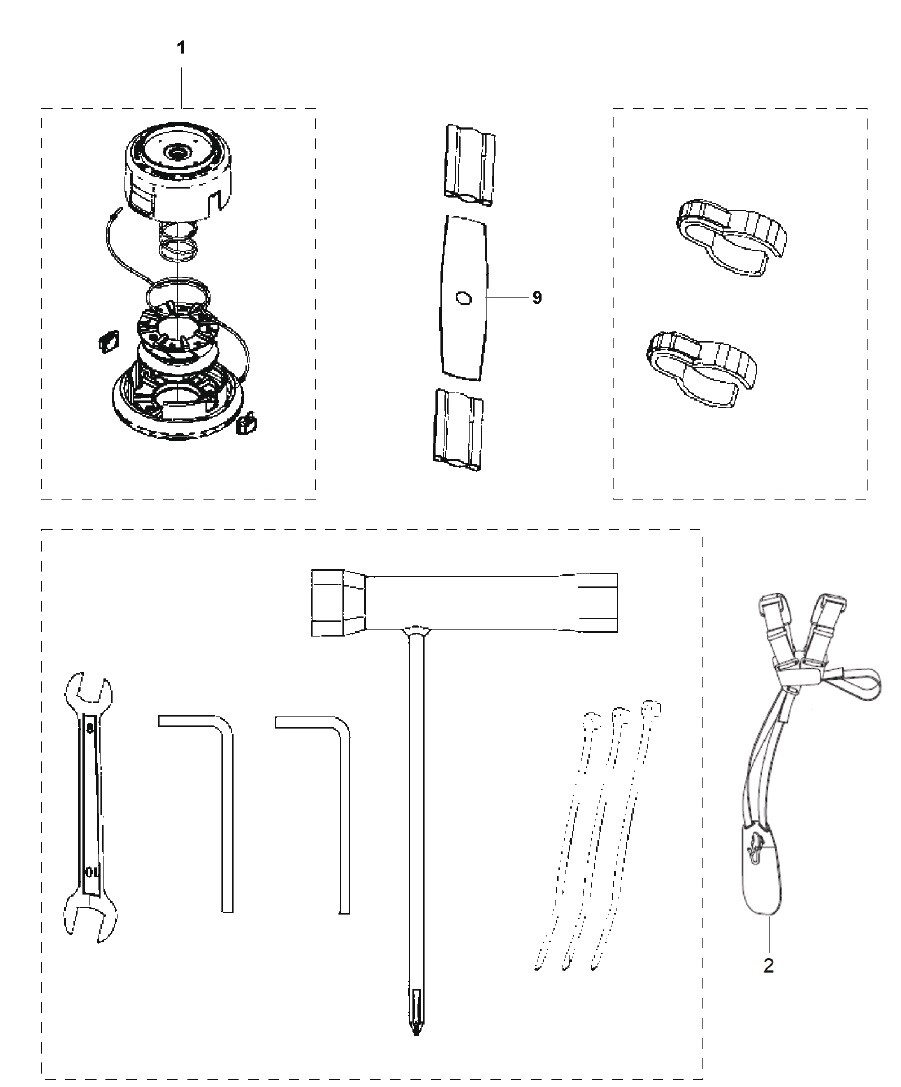 1

9

8

10

2