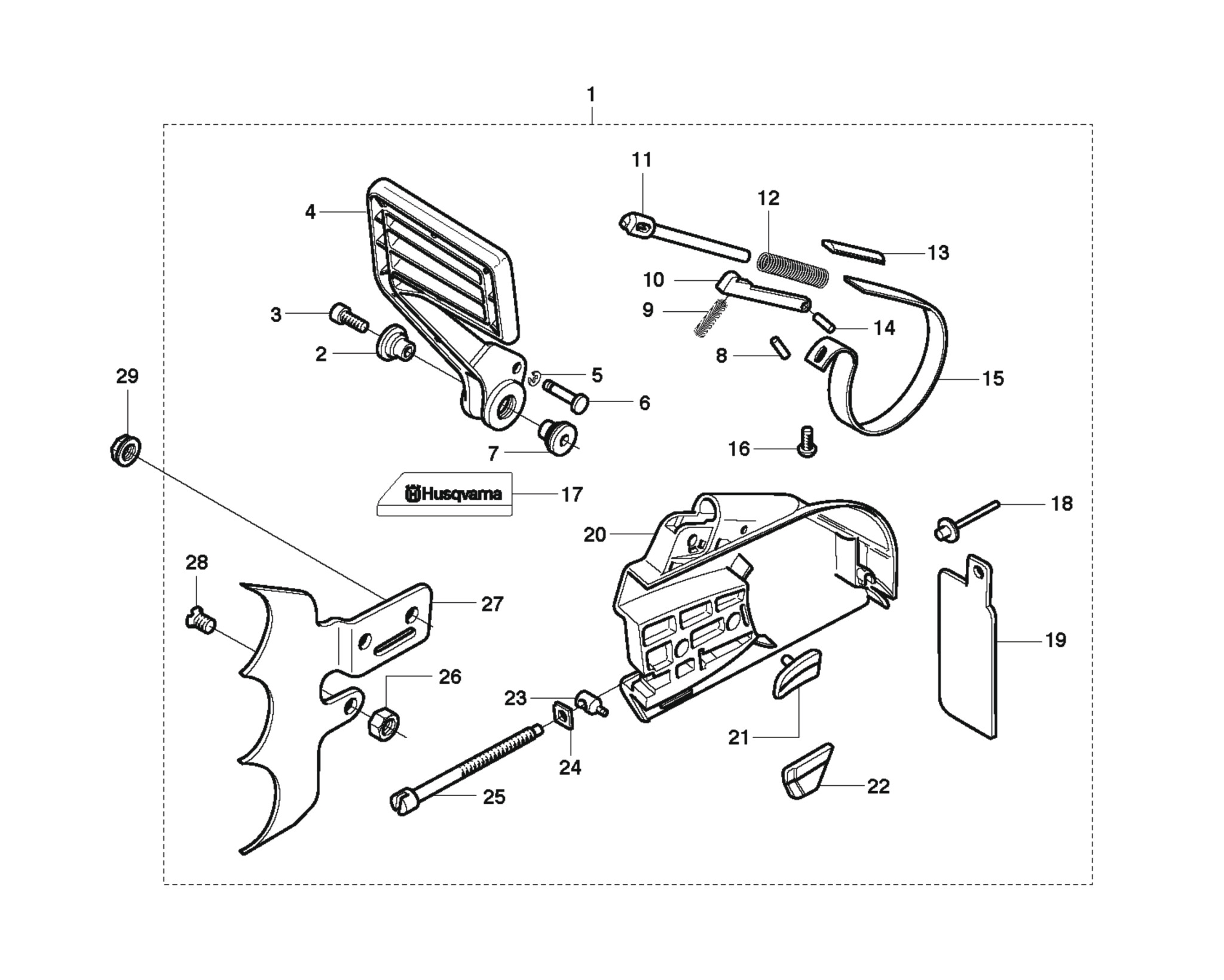 1

11

12

4

13

10

9

3

14

2

8

5

15

29

6

7

16

Husqvarna

17

18

20

28

27

19

26

23

21

24

25

22