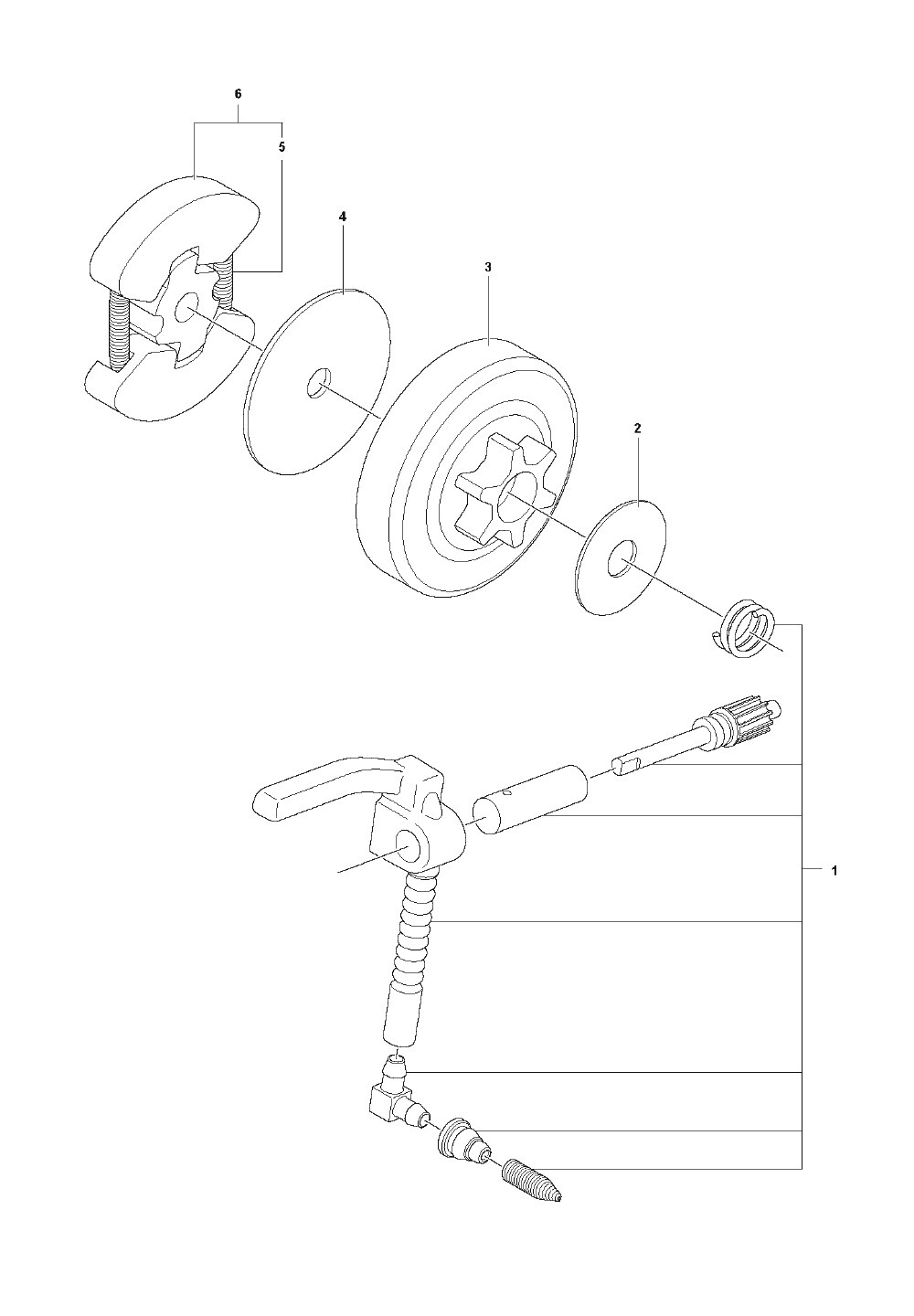 6
5
4
3
2
1