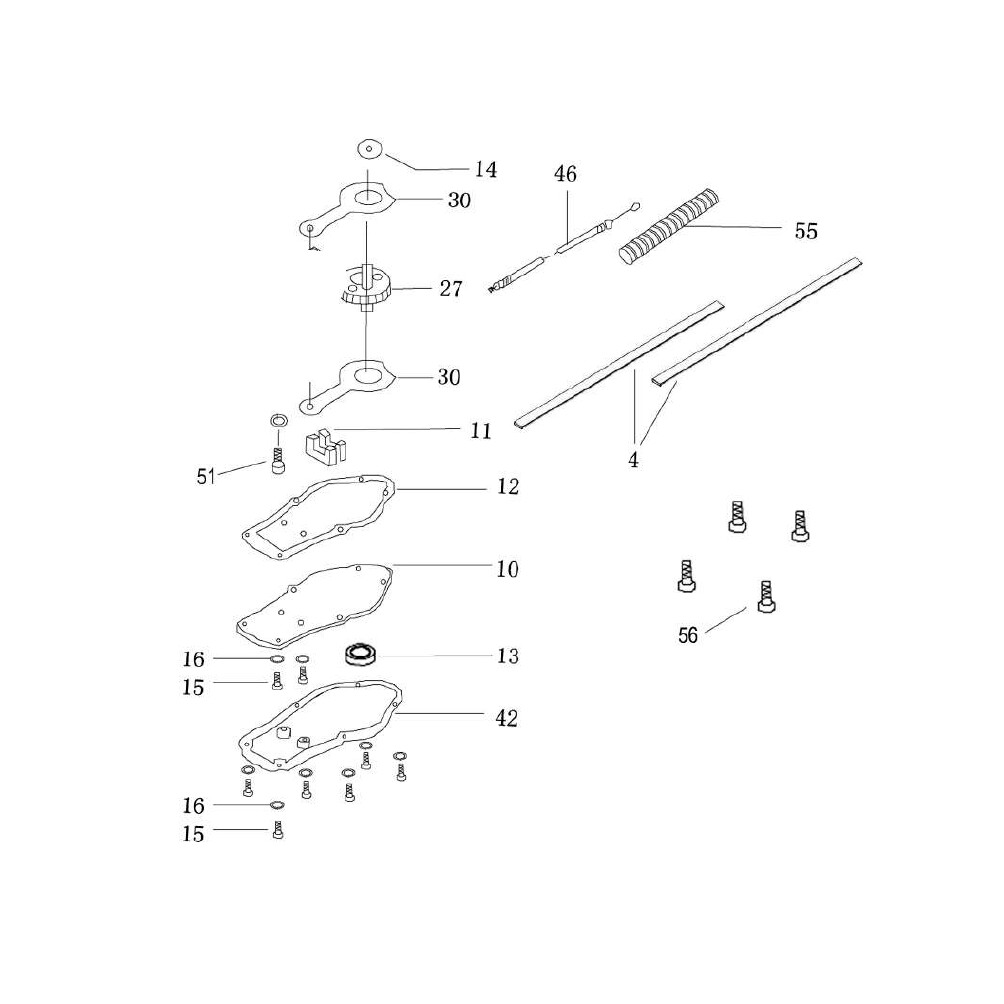 14
46
30
55
27
30
11
4
51
12
10
56
16
13
15
42
16
15