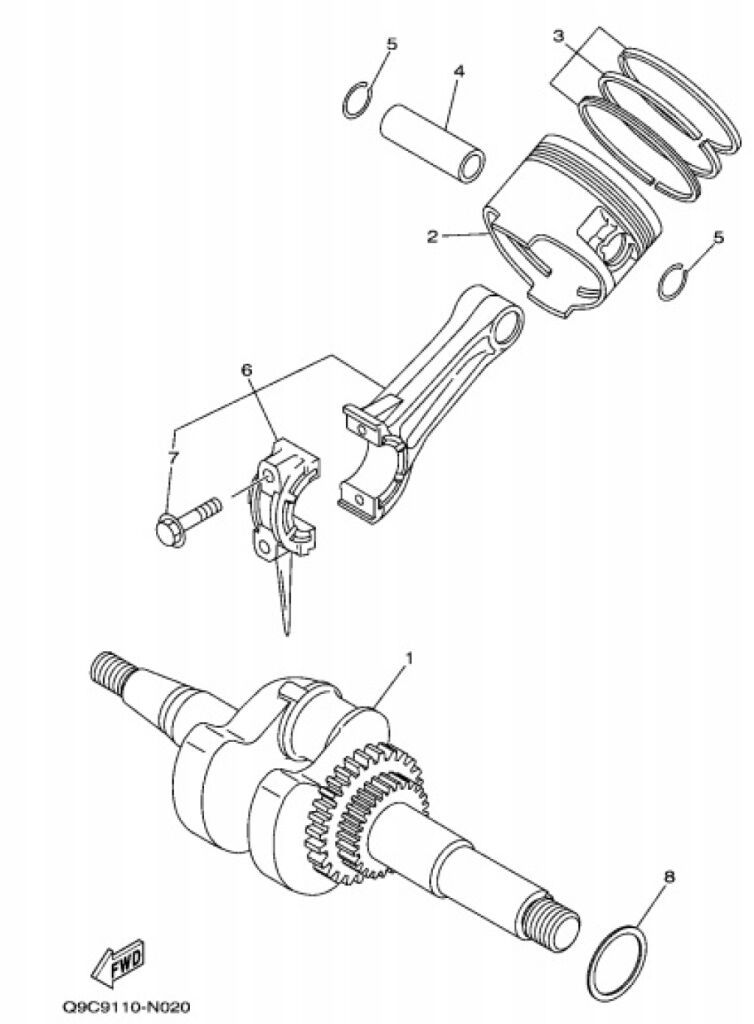 5
4
3
2
5
6
7
1
8
FWD
Q9C9110-N020