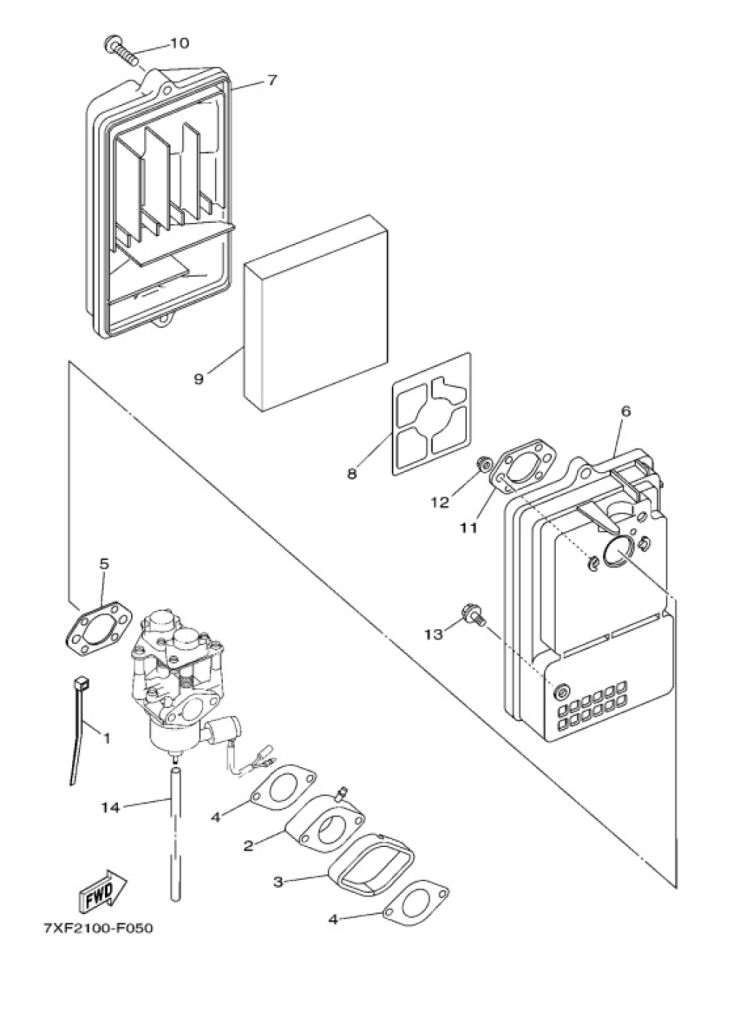 10
7
9
8
6
12
11
5
13
1
14
4
2
3
4
FWD
7XF2100-F050