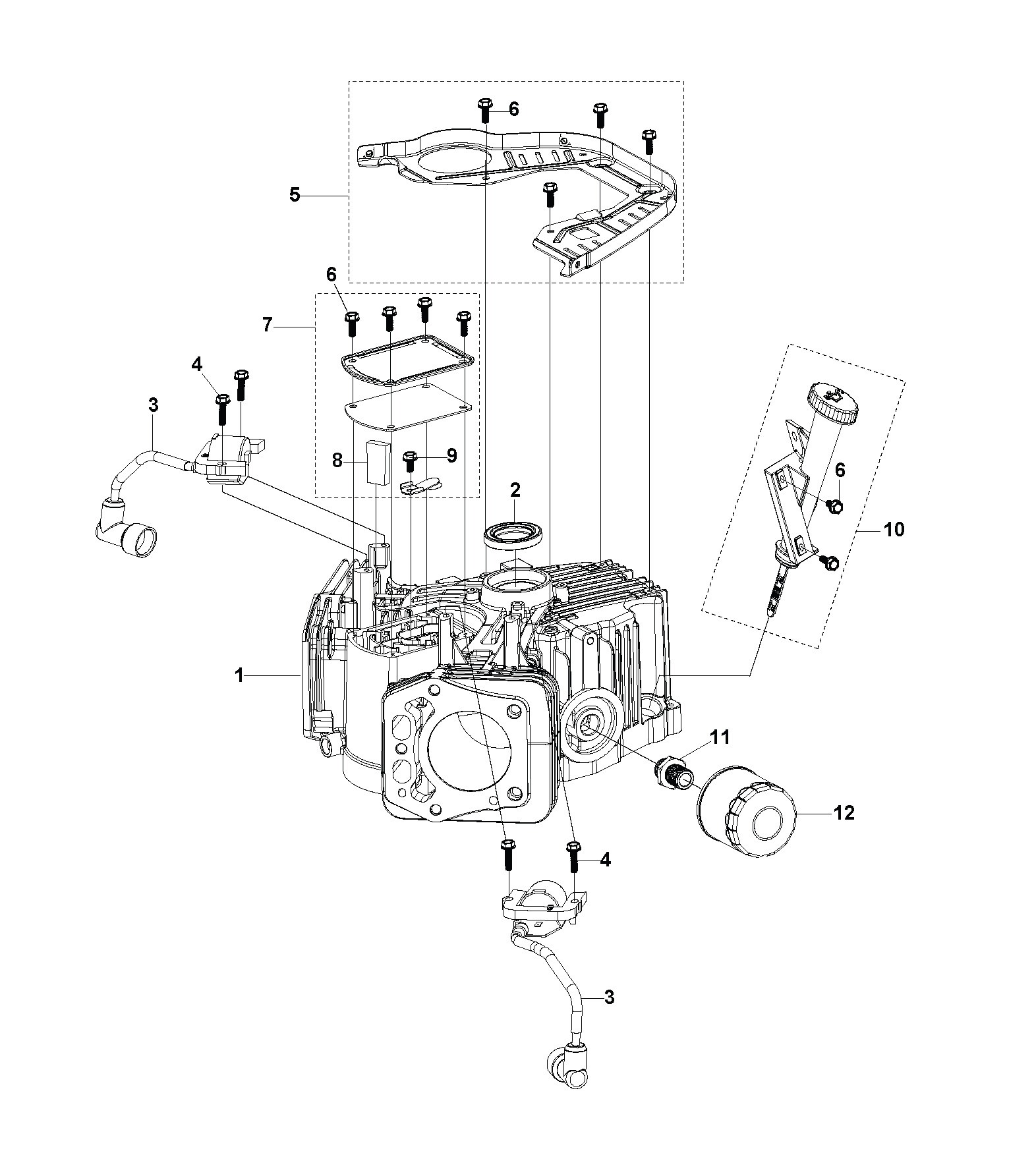 6
5
6
7
4
3
8
9
2
6
10
1
11
12
4
3