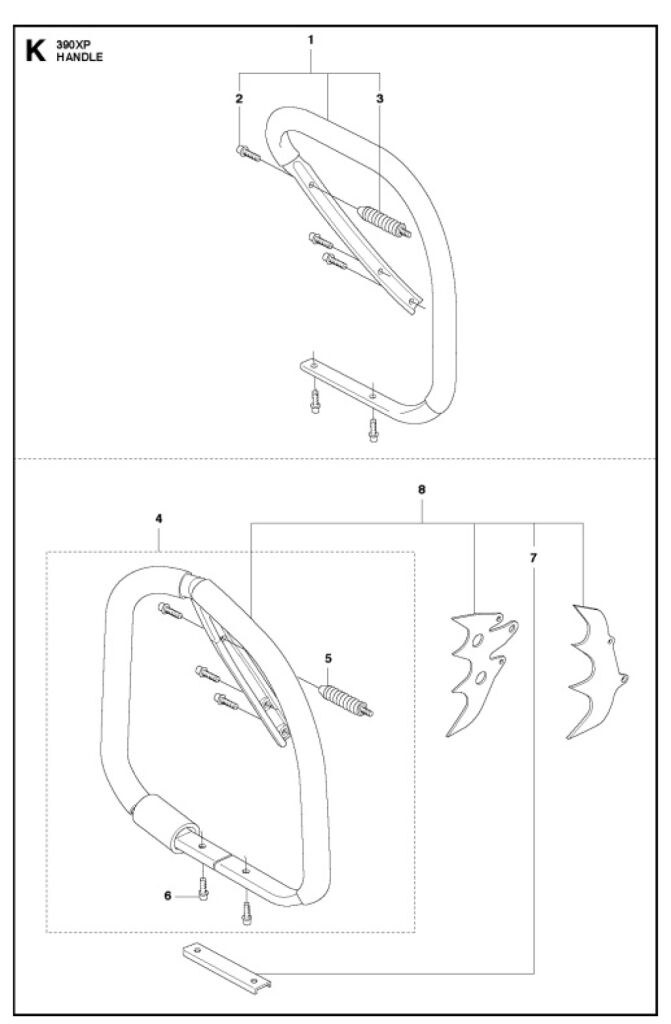 K 390XP HANDLE

1
2
3
8
4
7
5
6