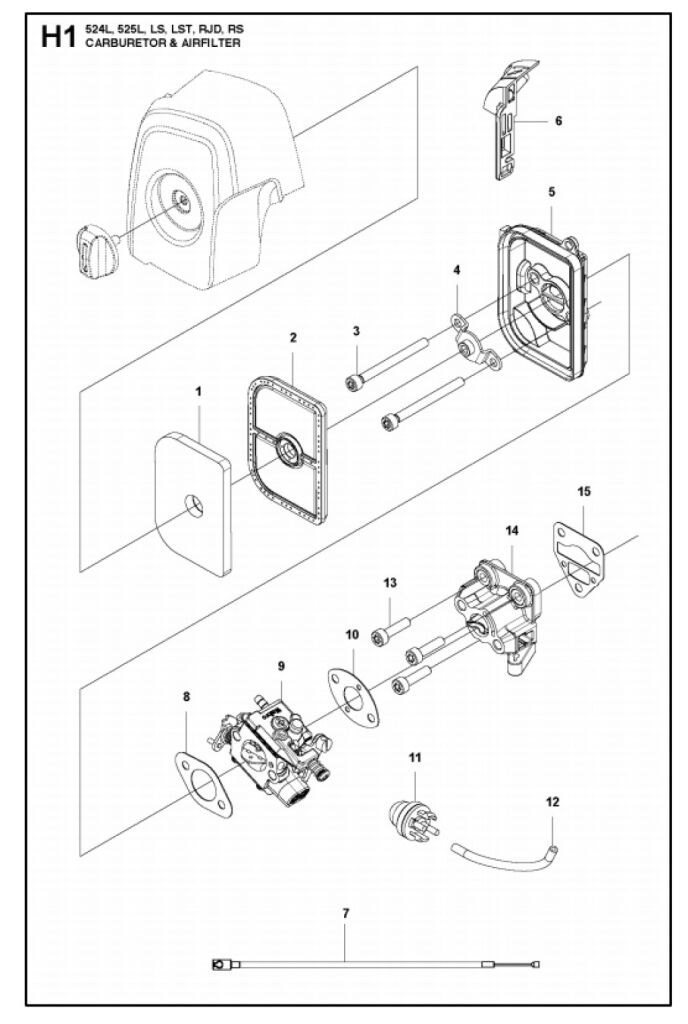 H1 524L, 525L, LS, LST, RJD, RS
CARBURETOR & AIRFILTER

6

5

4

3

2

1

15

14

13

10

9

8

11

12

7