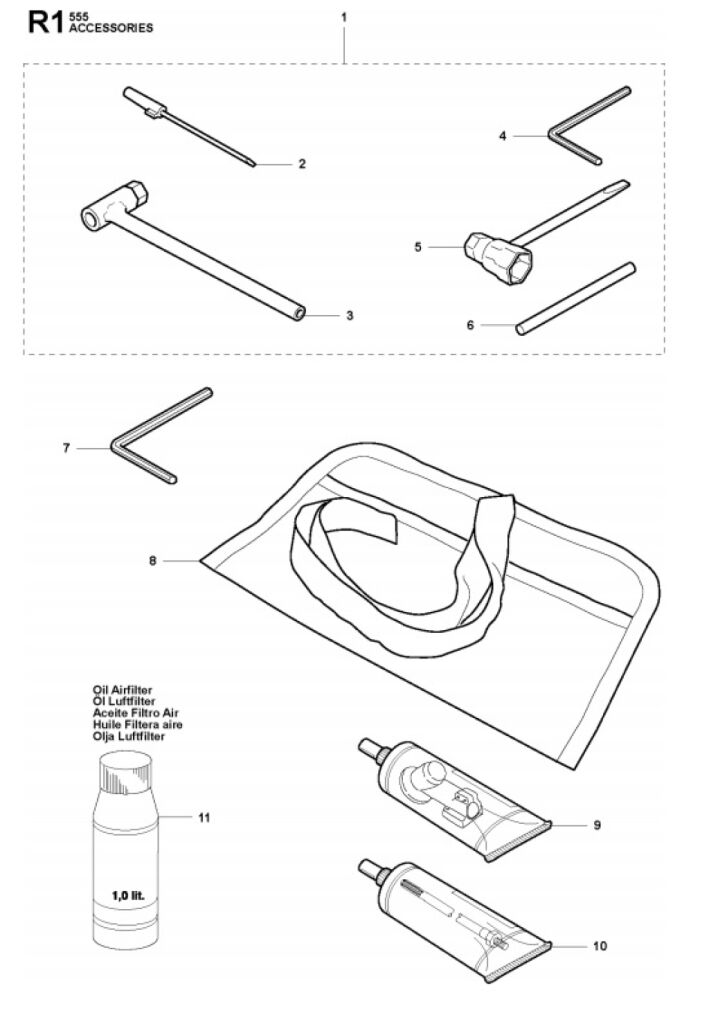 R1 555
ACCESSORIES

1

2

4

5

3

6

7

8

Oil Airfilter
Öl Luftfilter
Aceite Filtro Air
Huile Filtera aire
Olja Luftfilter

11

1,0 lit.

9

10