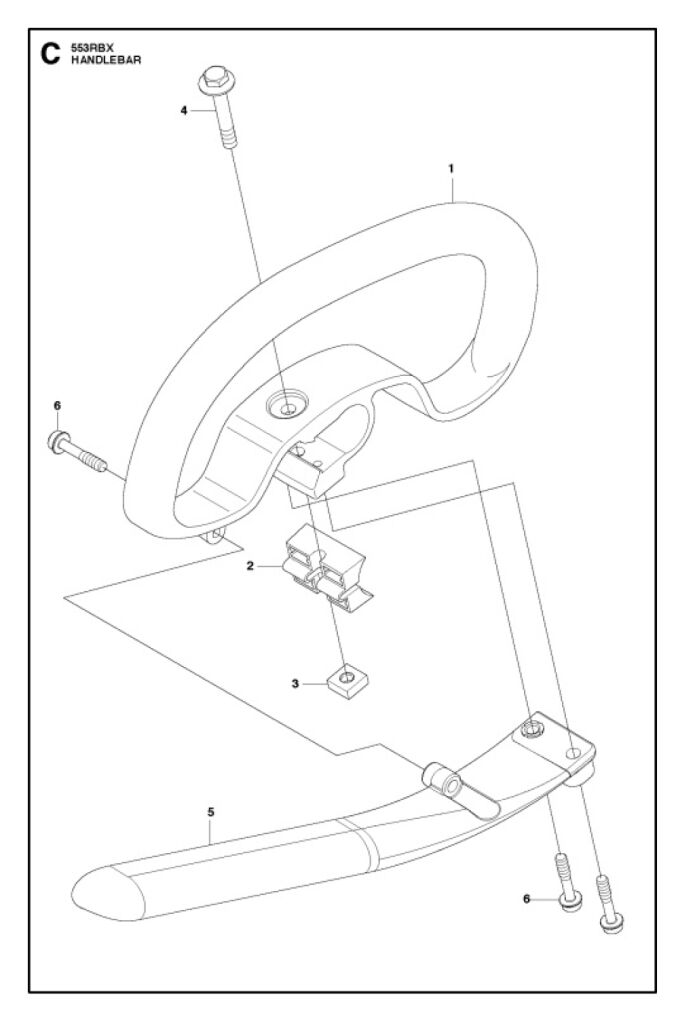 C 553RBX
HANDLEBAR

4

1

6

2

3

5

6