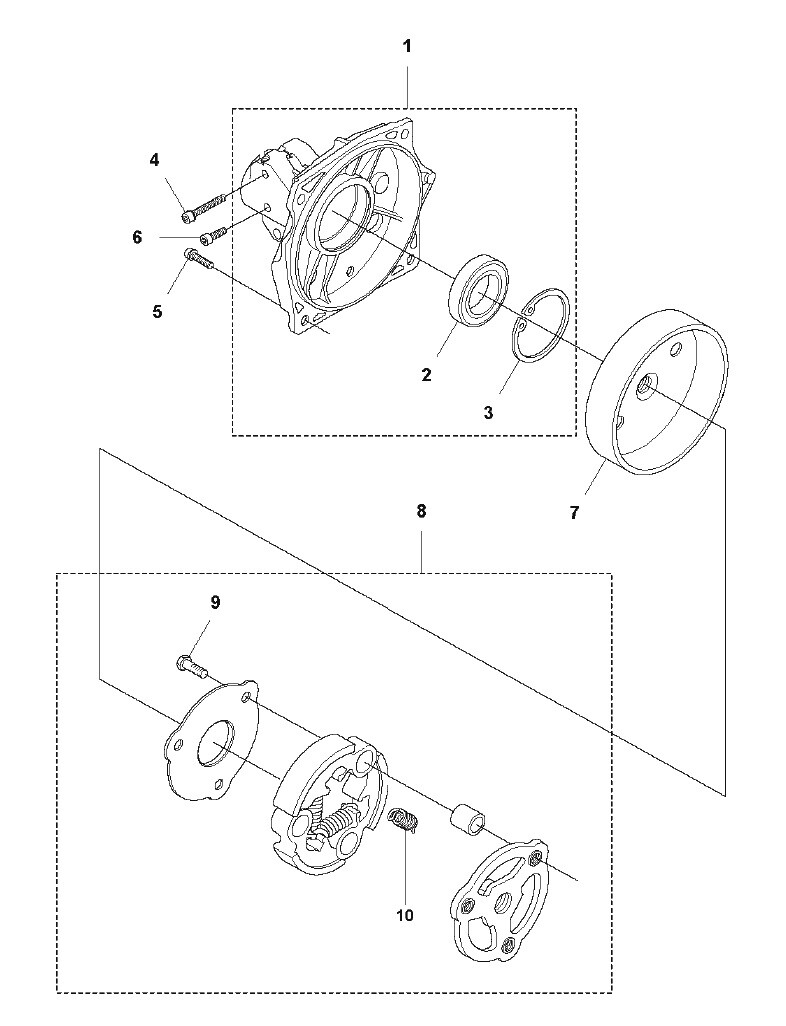 1
4
6
5
2
3
7
8
9
10