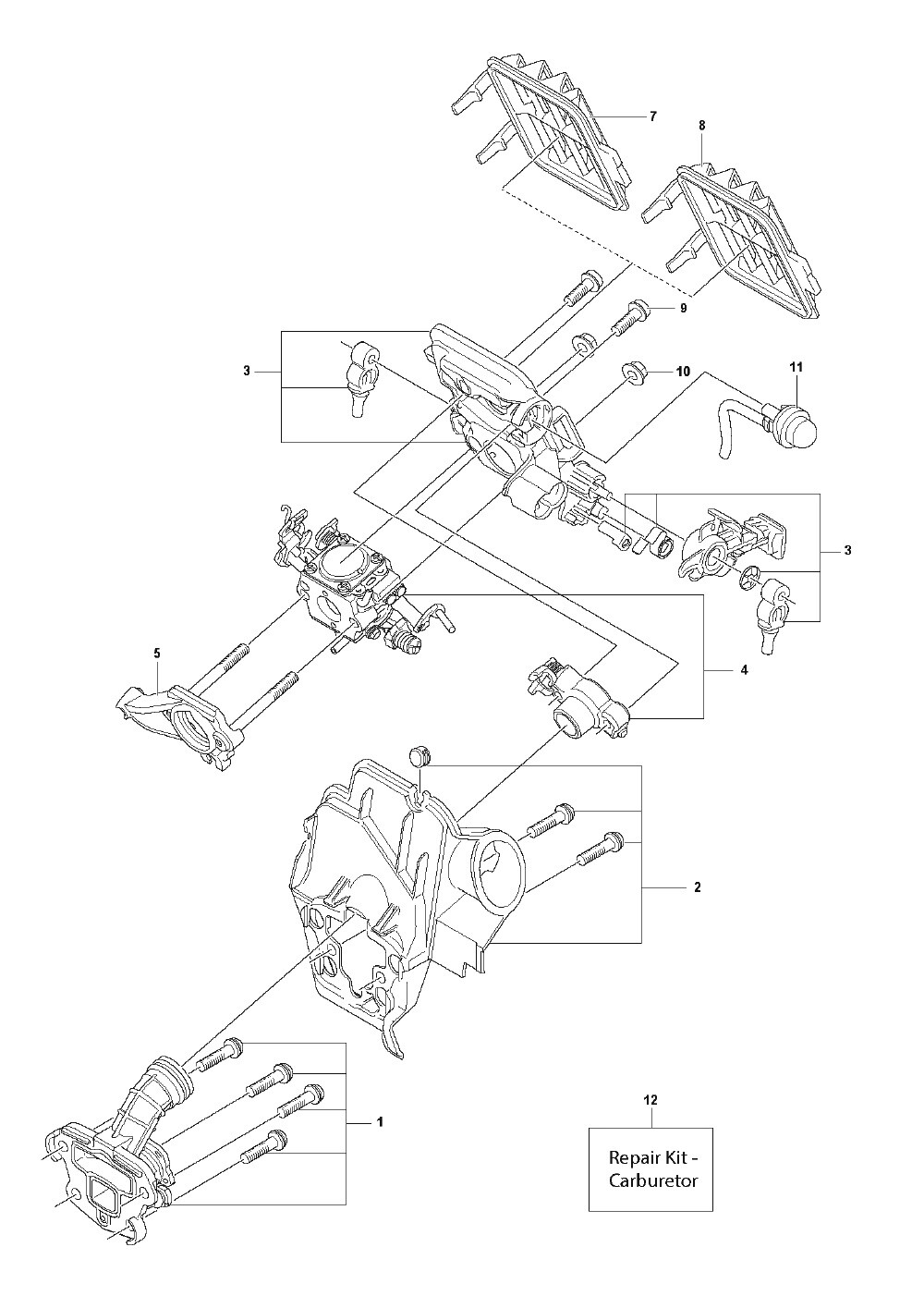 7

8

9

3

10

11

3

5

4

2

1

12

Repair Kit - Carburetor