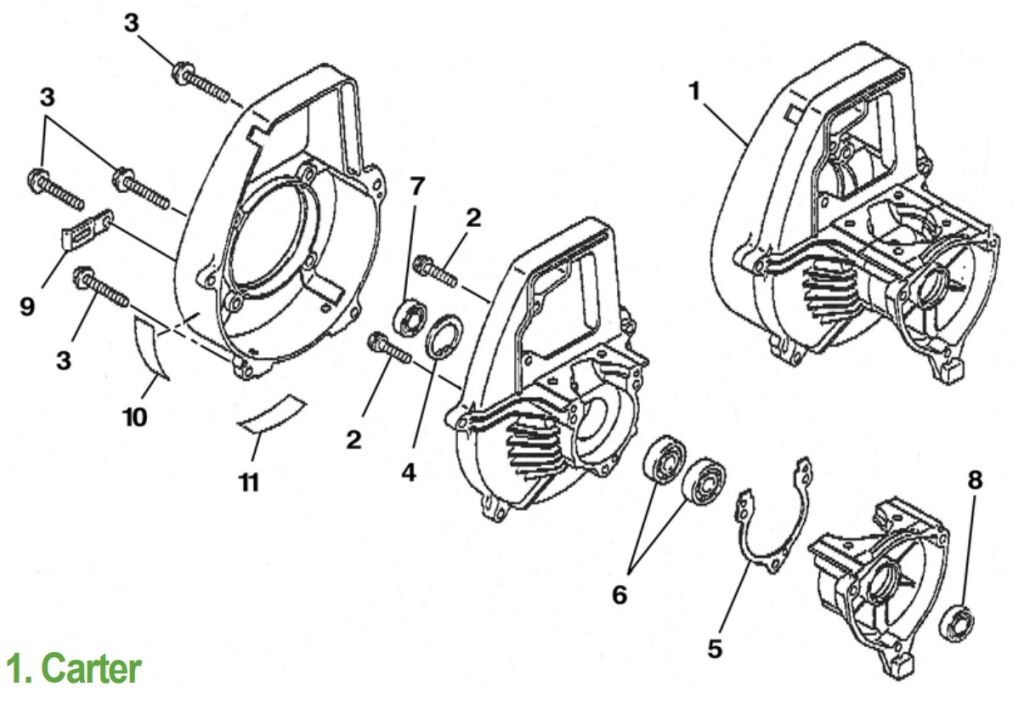 3
3
9
3
10
11
7
2
2
4
1
6
5
8
1. Carter