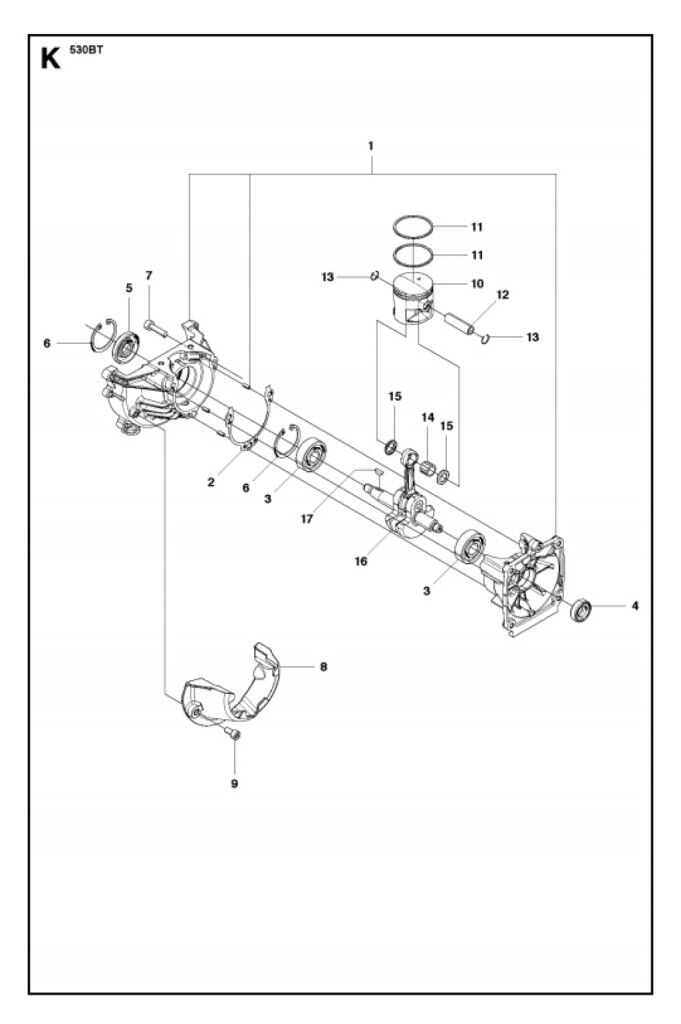 K 530BT

1
11
11
13
10
12
13
7
5
6
15
14
15
2
6
3
17
16
3
4
8
9