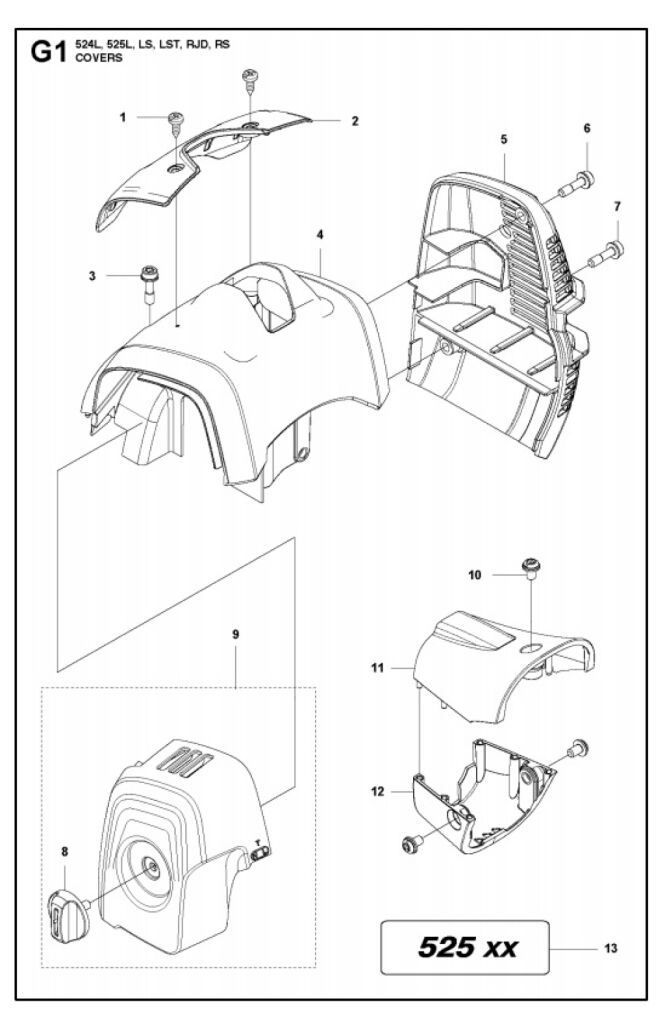 G1 524L, 525L, LS, LST, RJD, RS
COVERS

1
2
3
4
5
6
7
8
9
10
11
12
525 xx
13