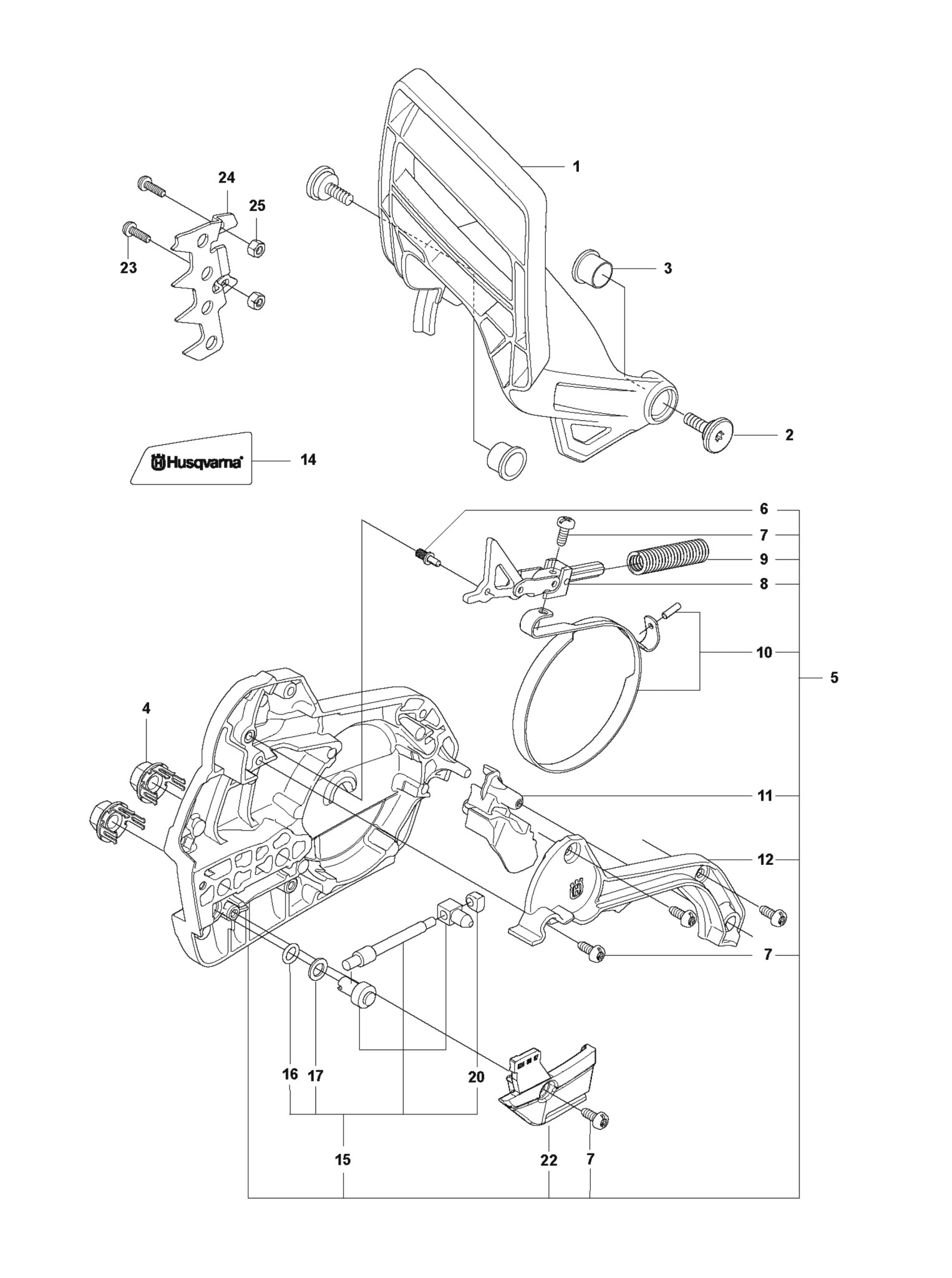 24
25
23
1
3
2
Husqvarna
14
6
7
9
8
10
5
4
11
12
7
16
17
20
15
22
7