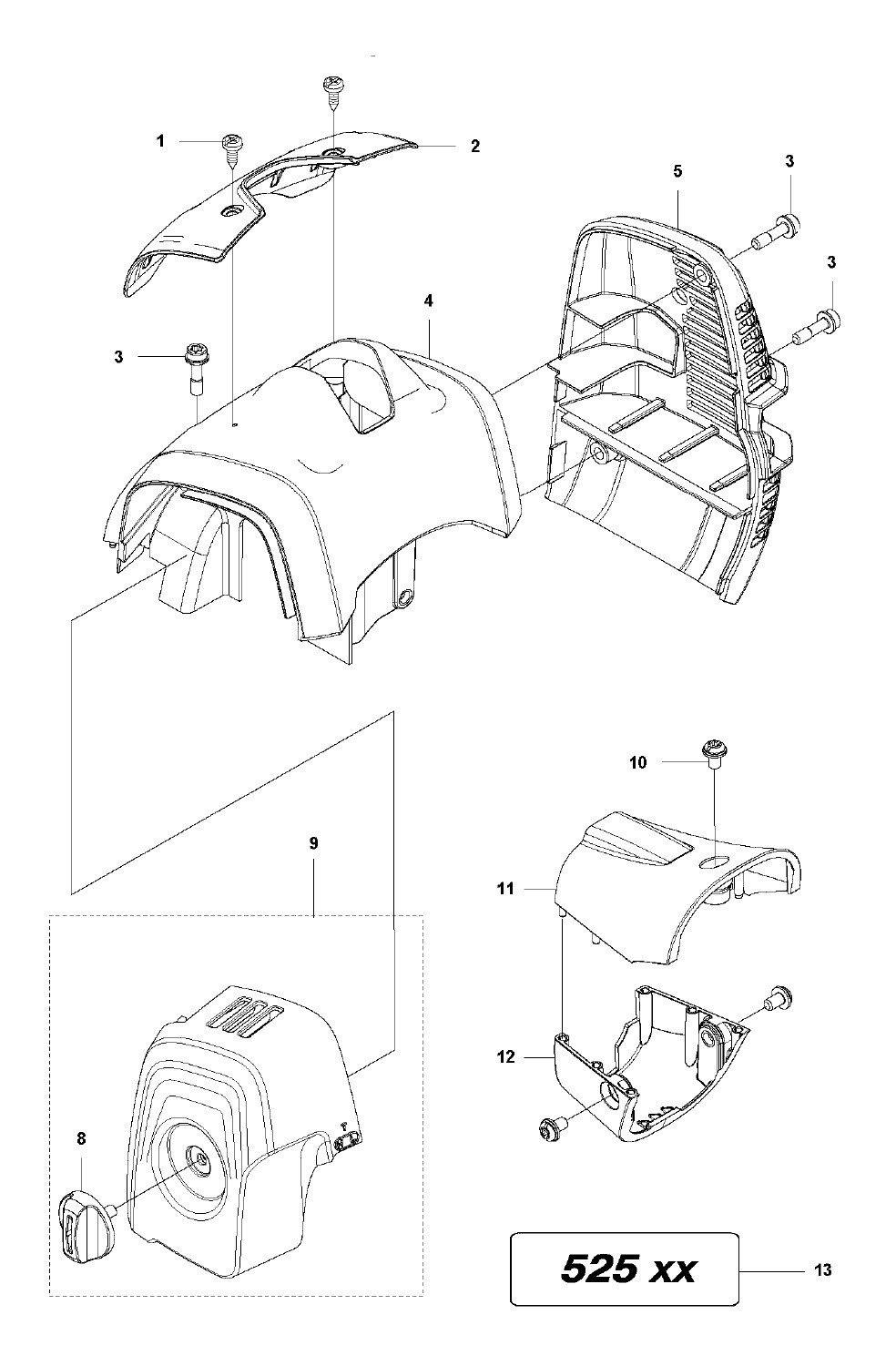 1
2
5
3
3
4
3
10
9
11
12
8
525 xx
13