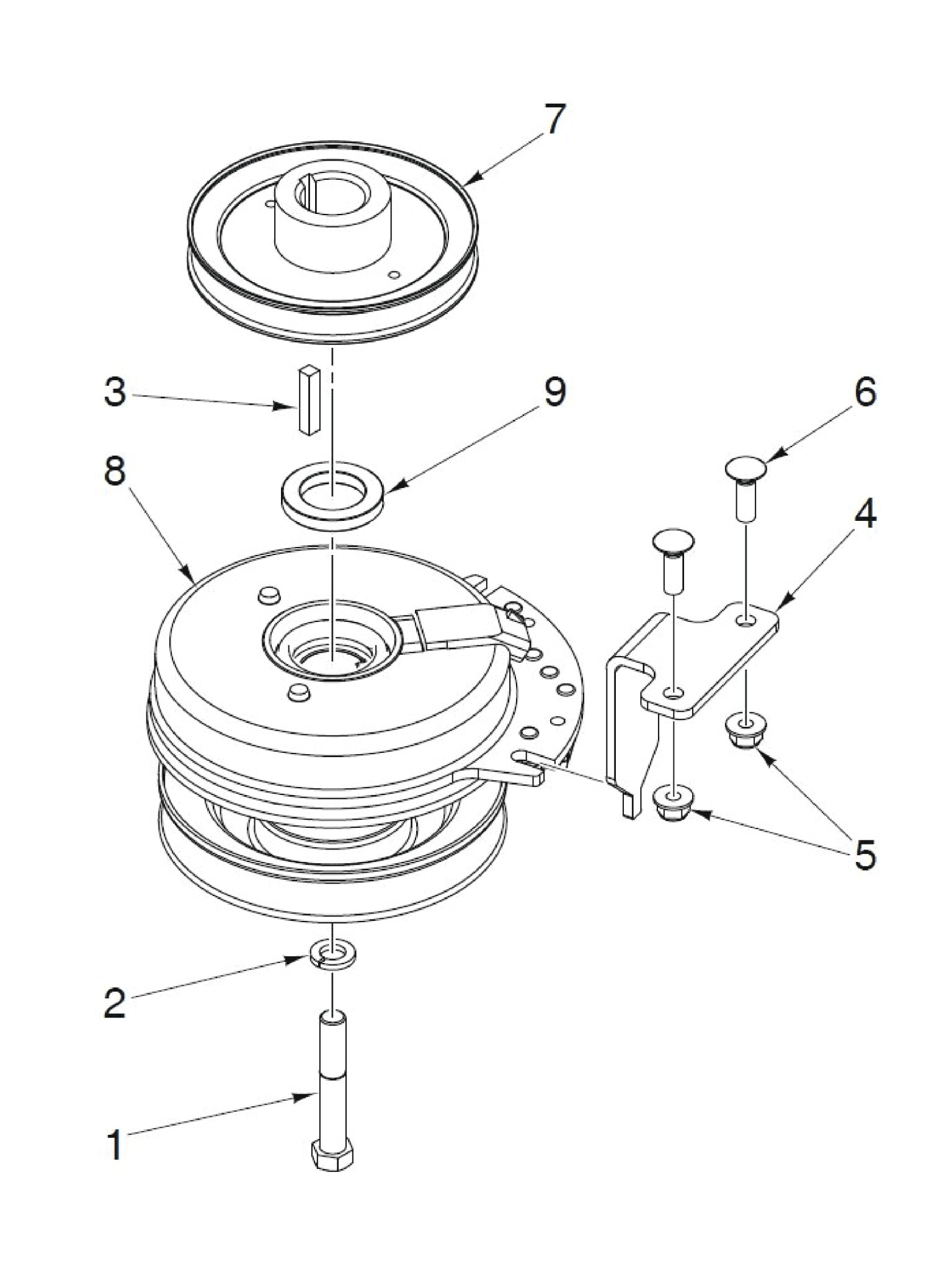 7
3
9
6
8
4
5
2
1