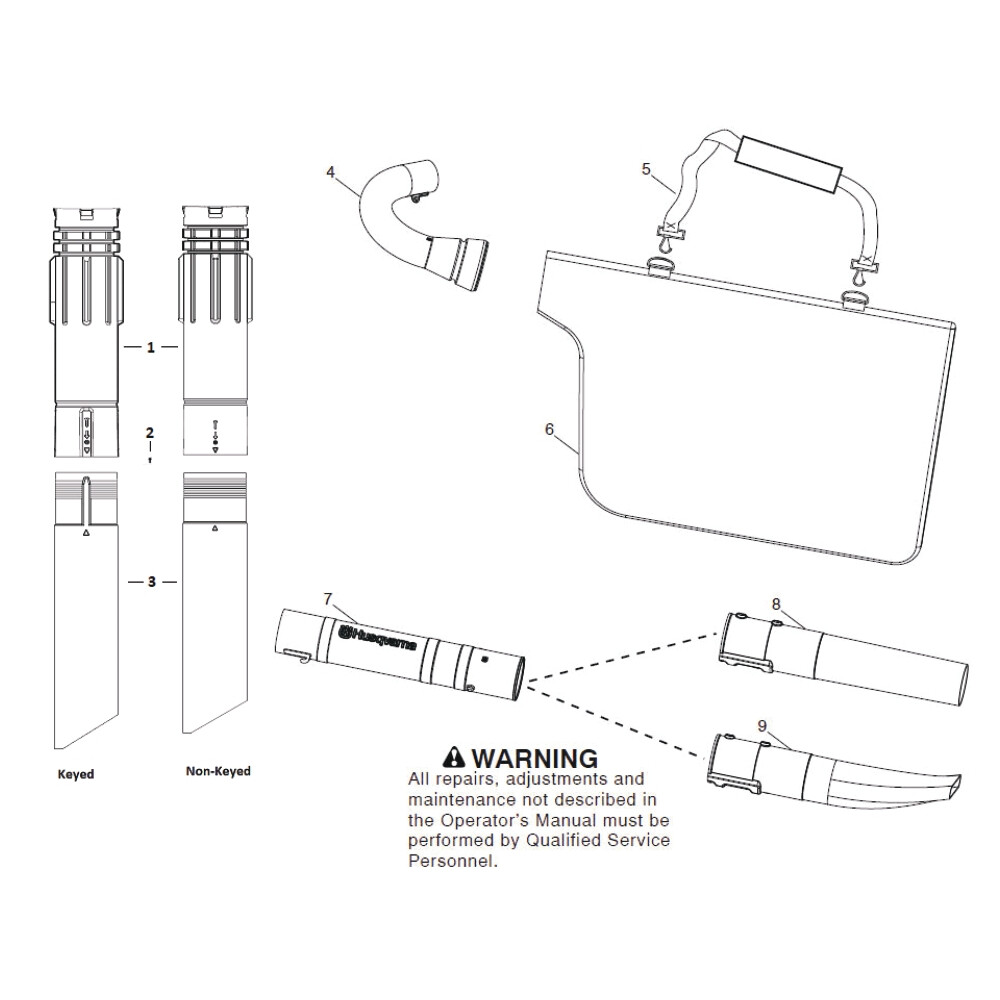 4

5

1

2

6

3

7

Husqvarna

8

9

Keyed

Non-Keyed

WARNING
All repairs, adjustments and maintenance not described in the Operator's Manual must be performed by Qualified Service Personnel.