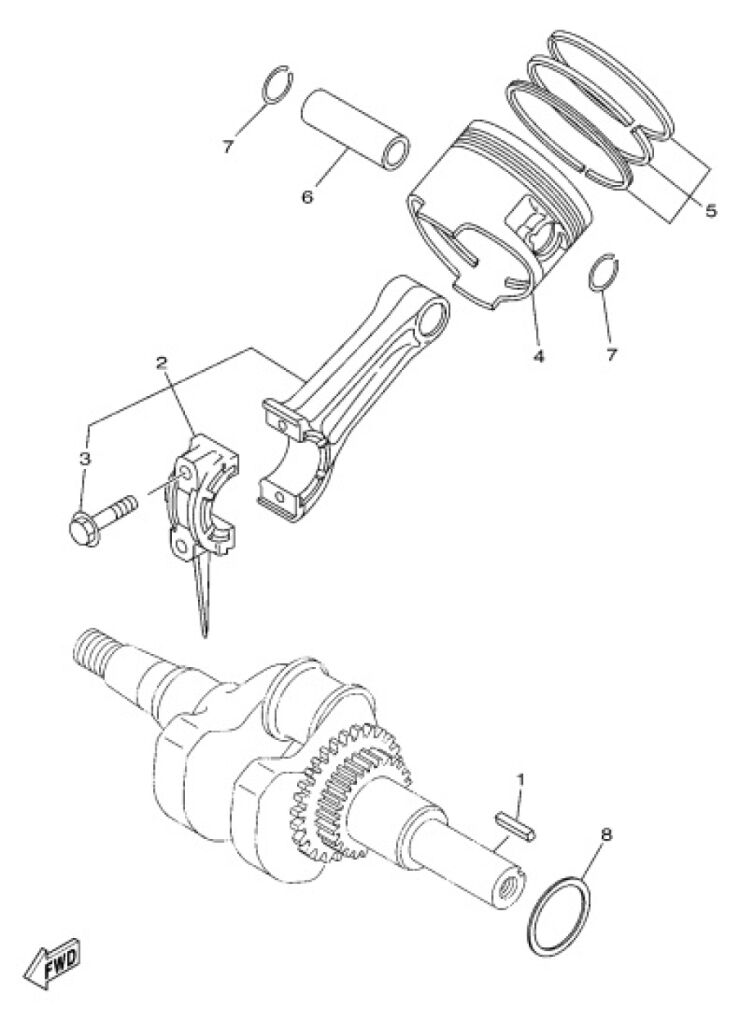 7
6
5
4
7
2
3
1
8
FWD