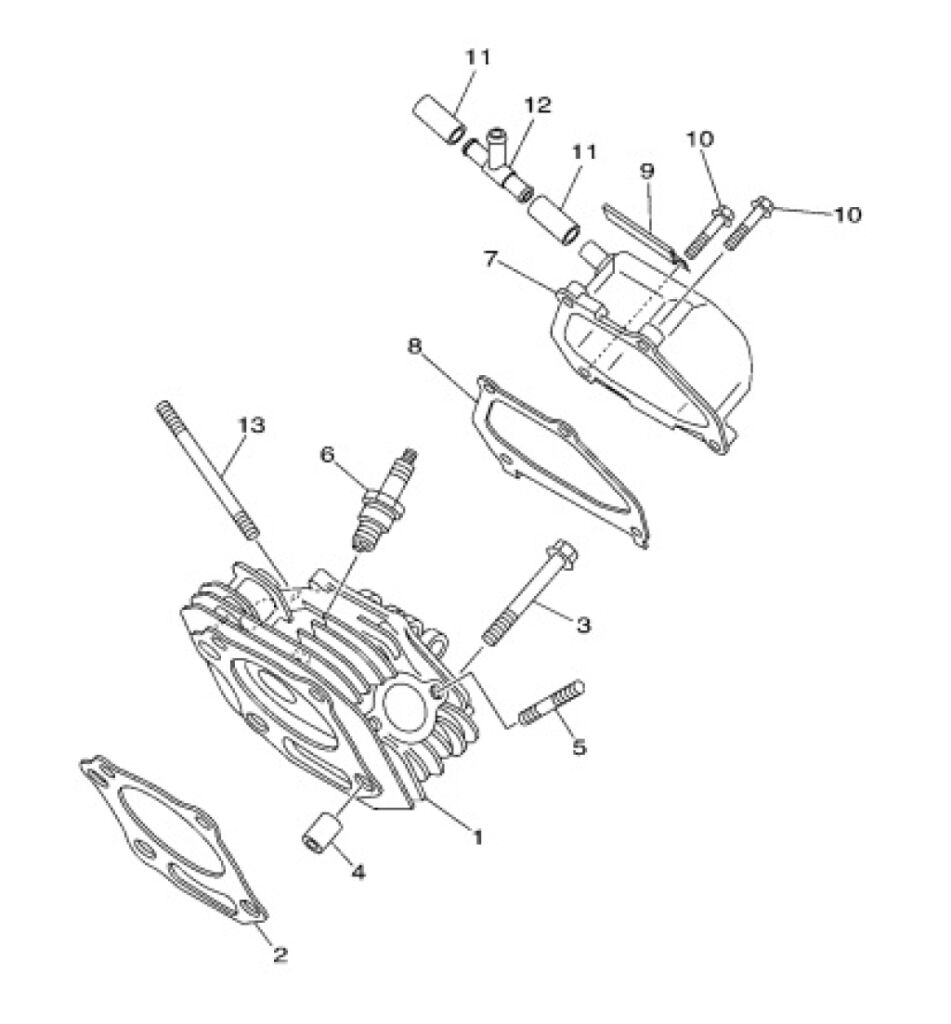 11
12
11
10
9
10
7
8
13
6
3
5
1
4
2