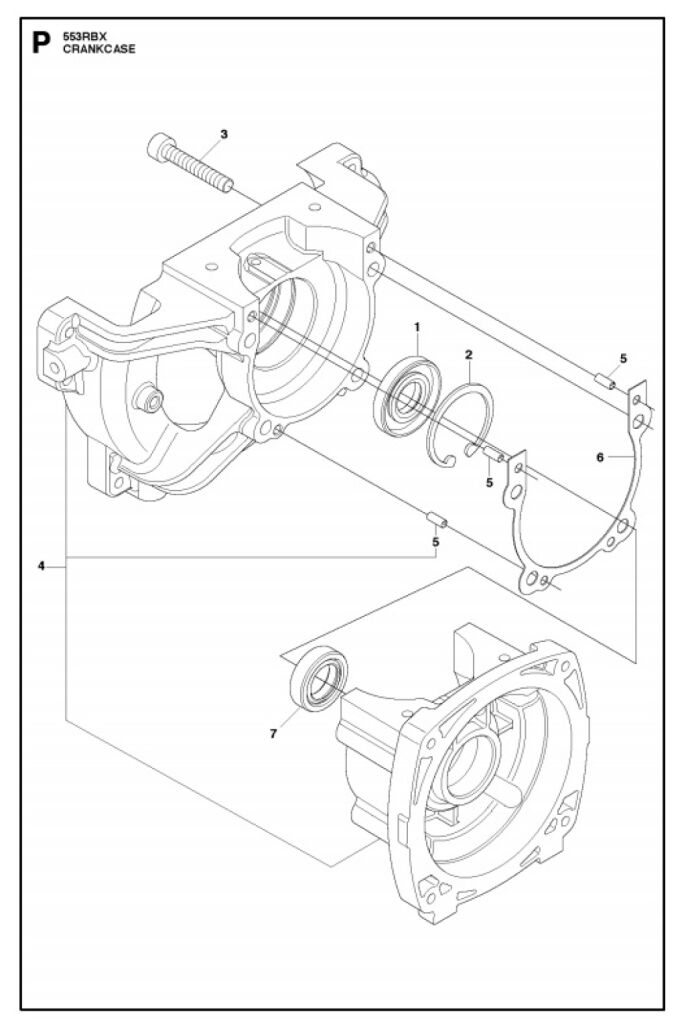 P 553RBX
CRANKCASE

3
1
2
5
6
5
5
4
7