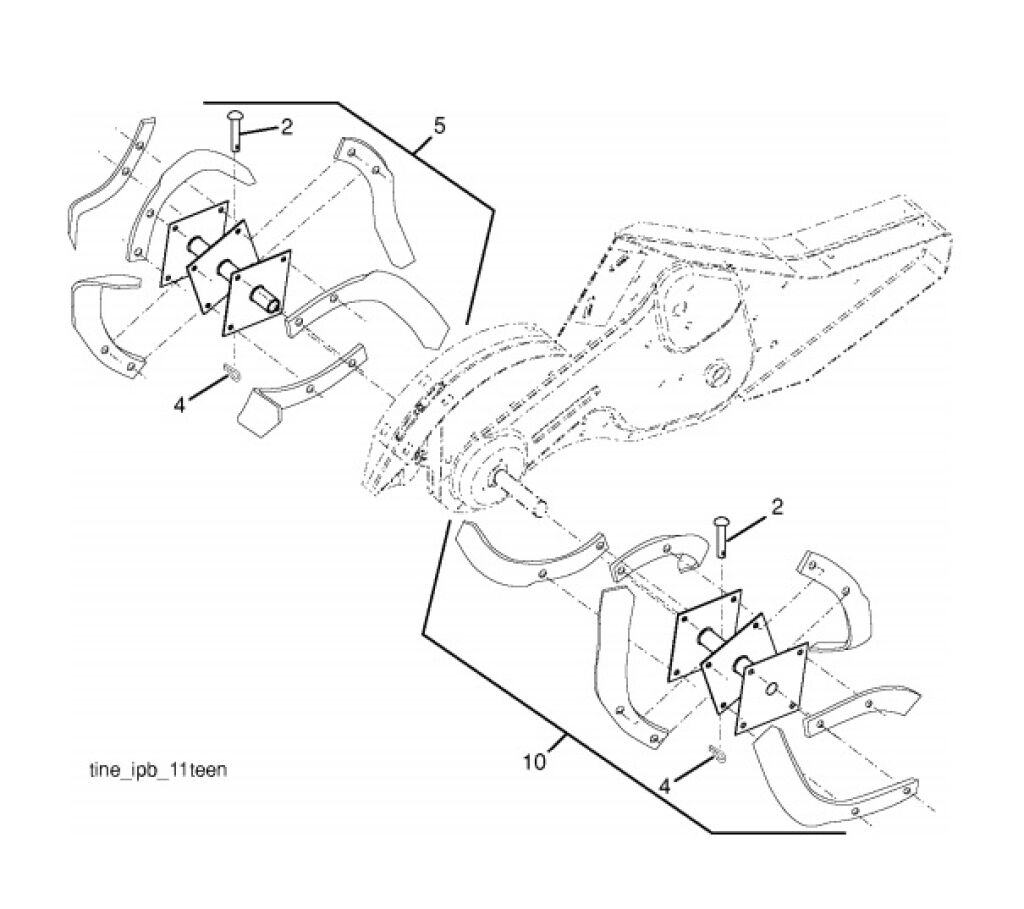 2
5
4
2
10
4
tine_ipb_11teen