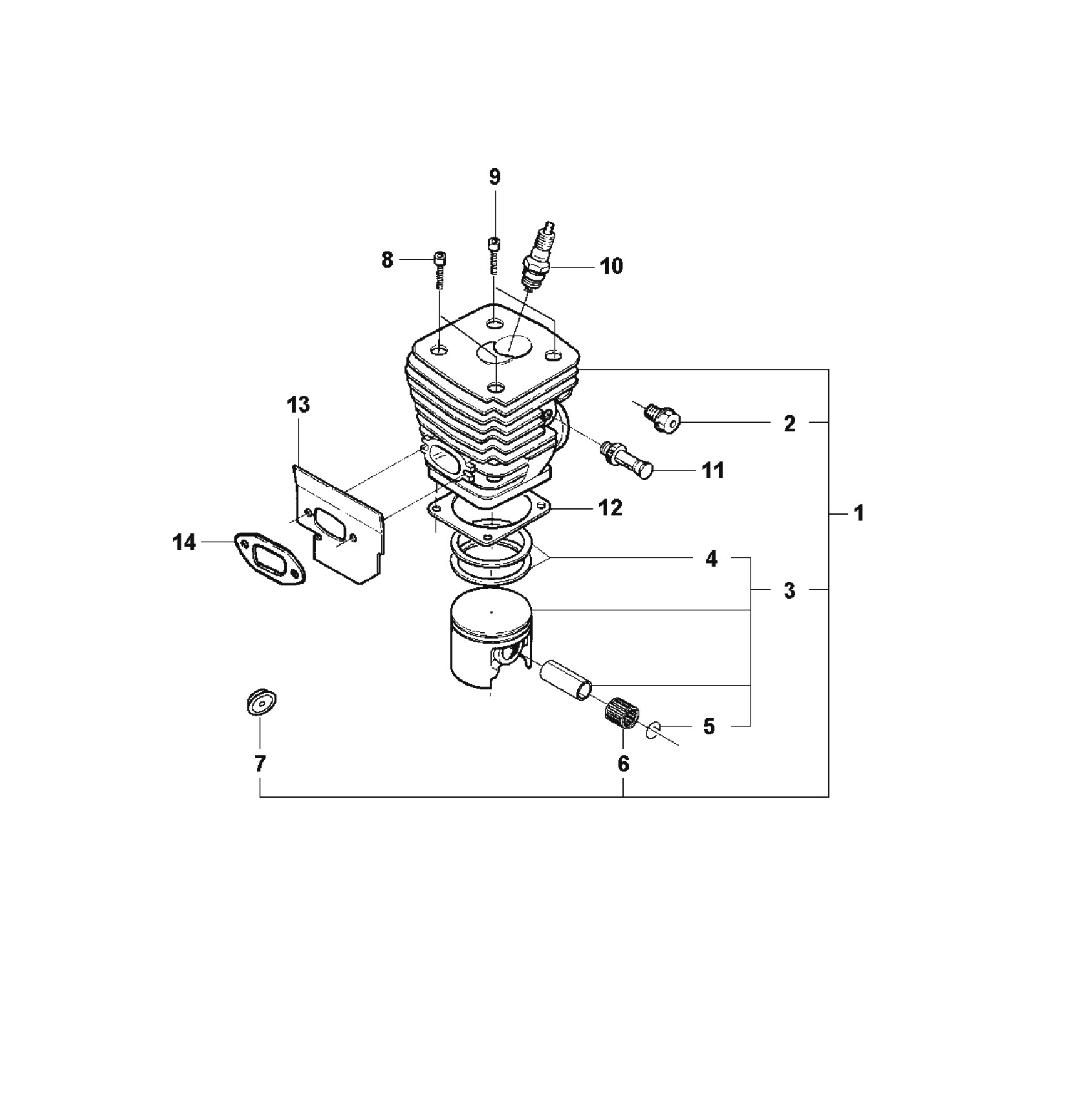 9
8
10
13
2
11
12
1
14
4
3
5
7
6