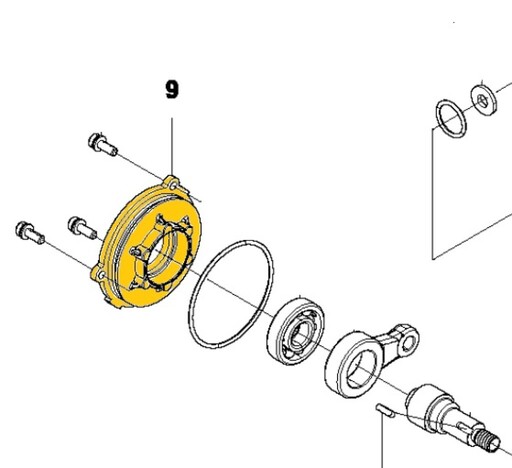 9