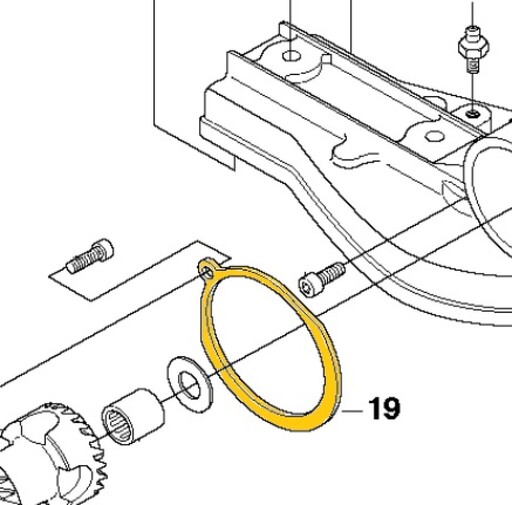 19