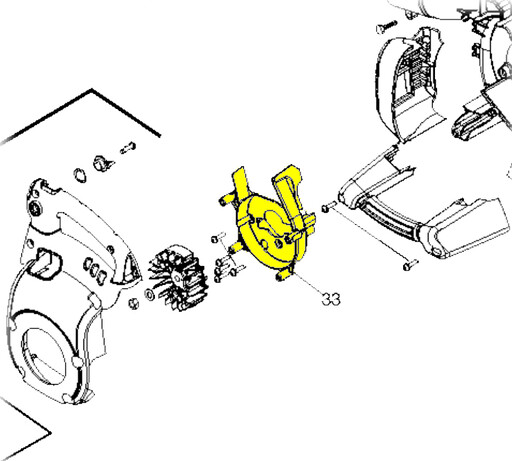 33