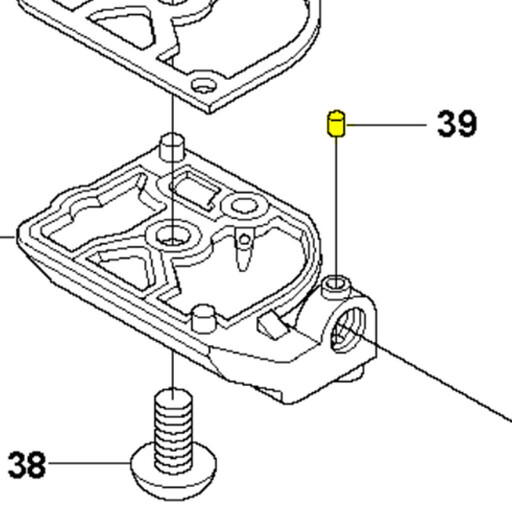 39

38