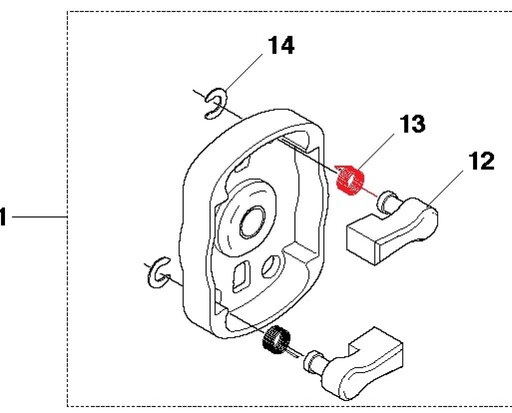 14
13
12
1