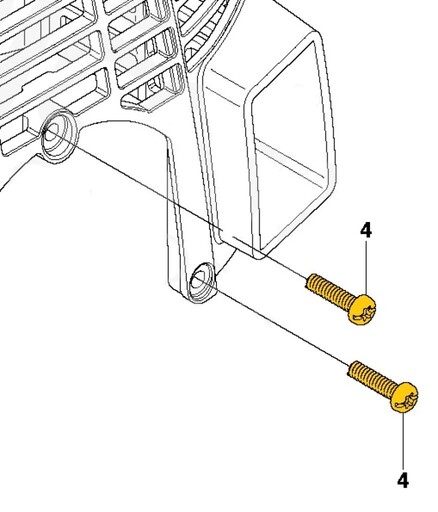 4

4