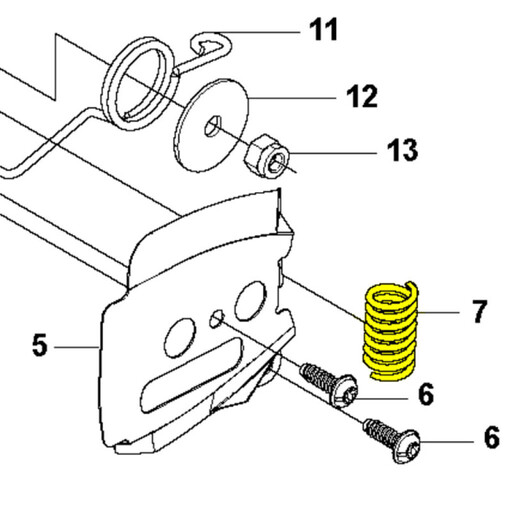 11
12
13
7
5
6
6